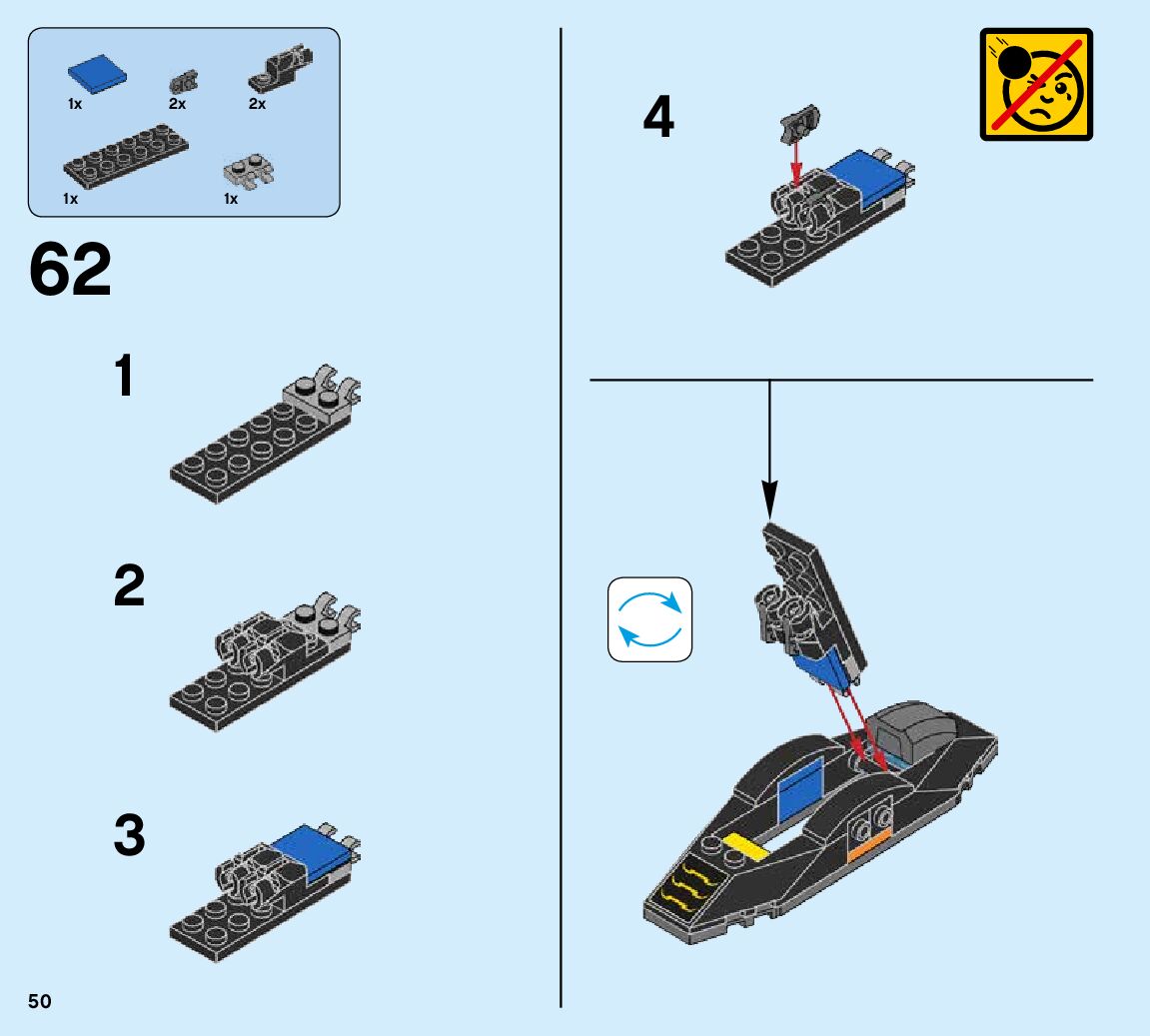 1x
2x
2x
1x
1x

62

1

2

3

4

50