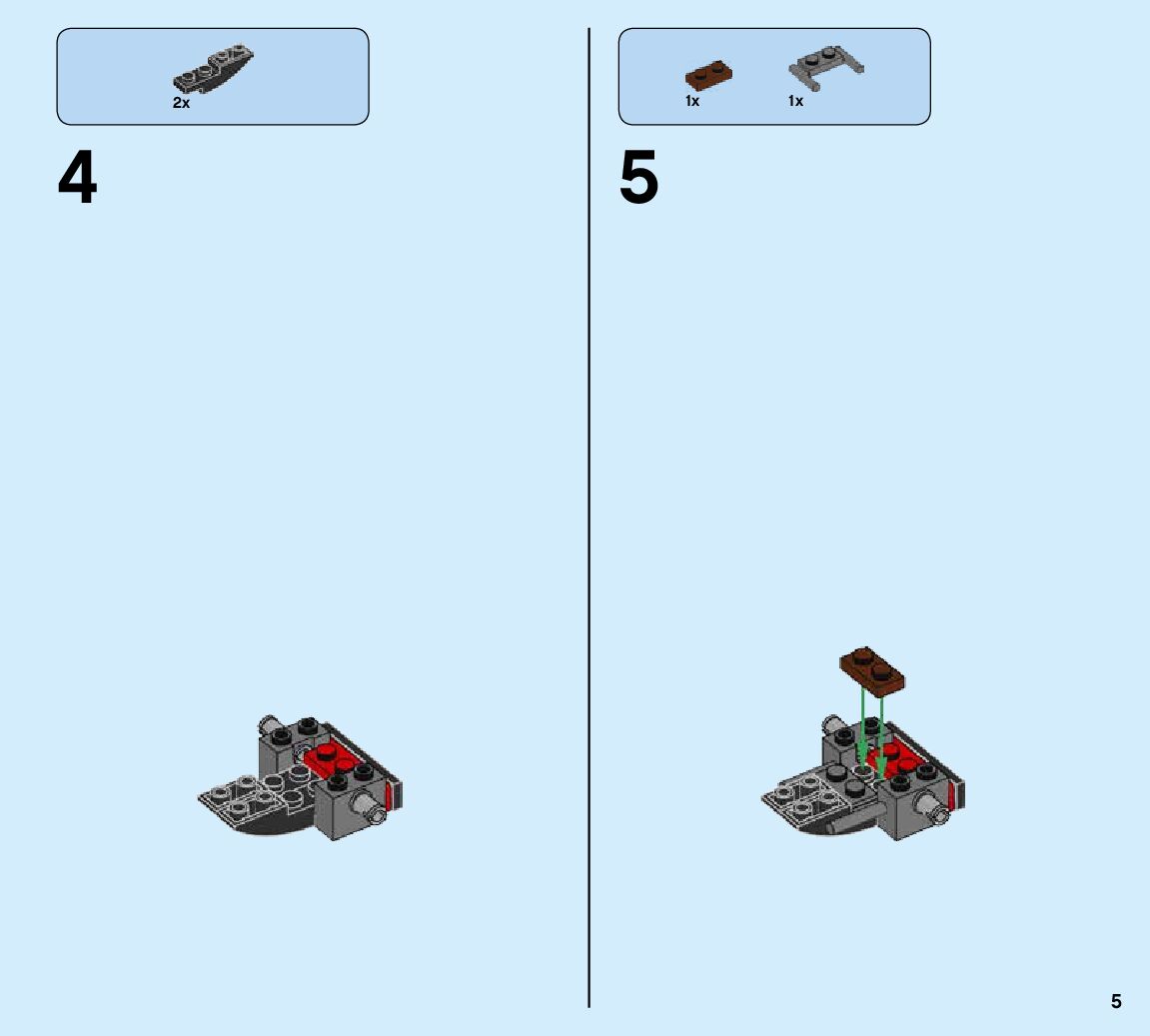 2x

4

1x 1x

5

5