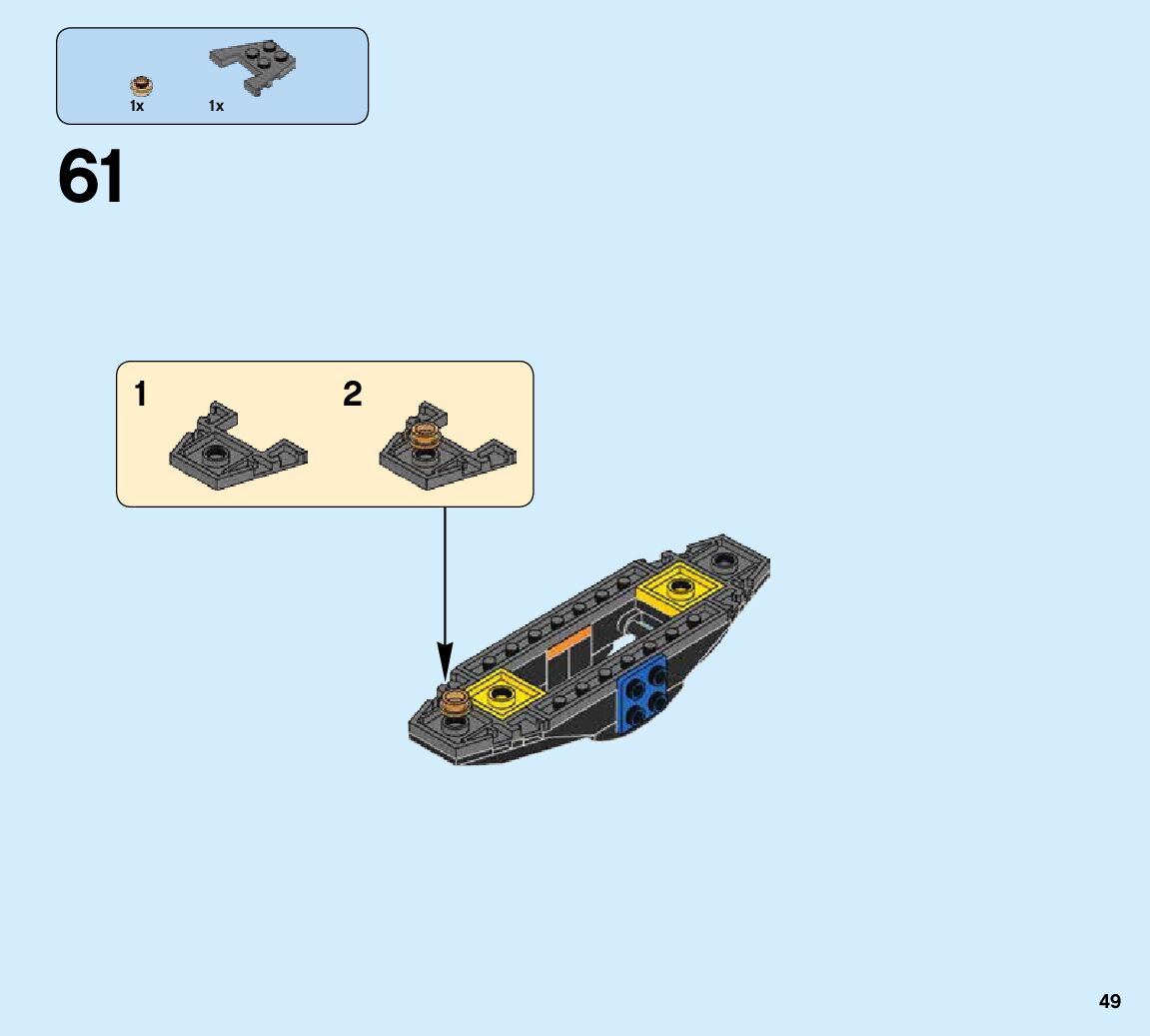 1x 1x

61

1

2

49