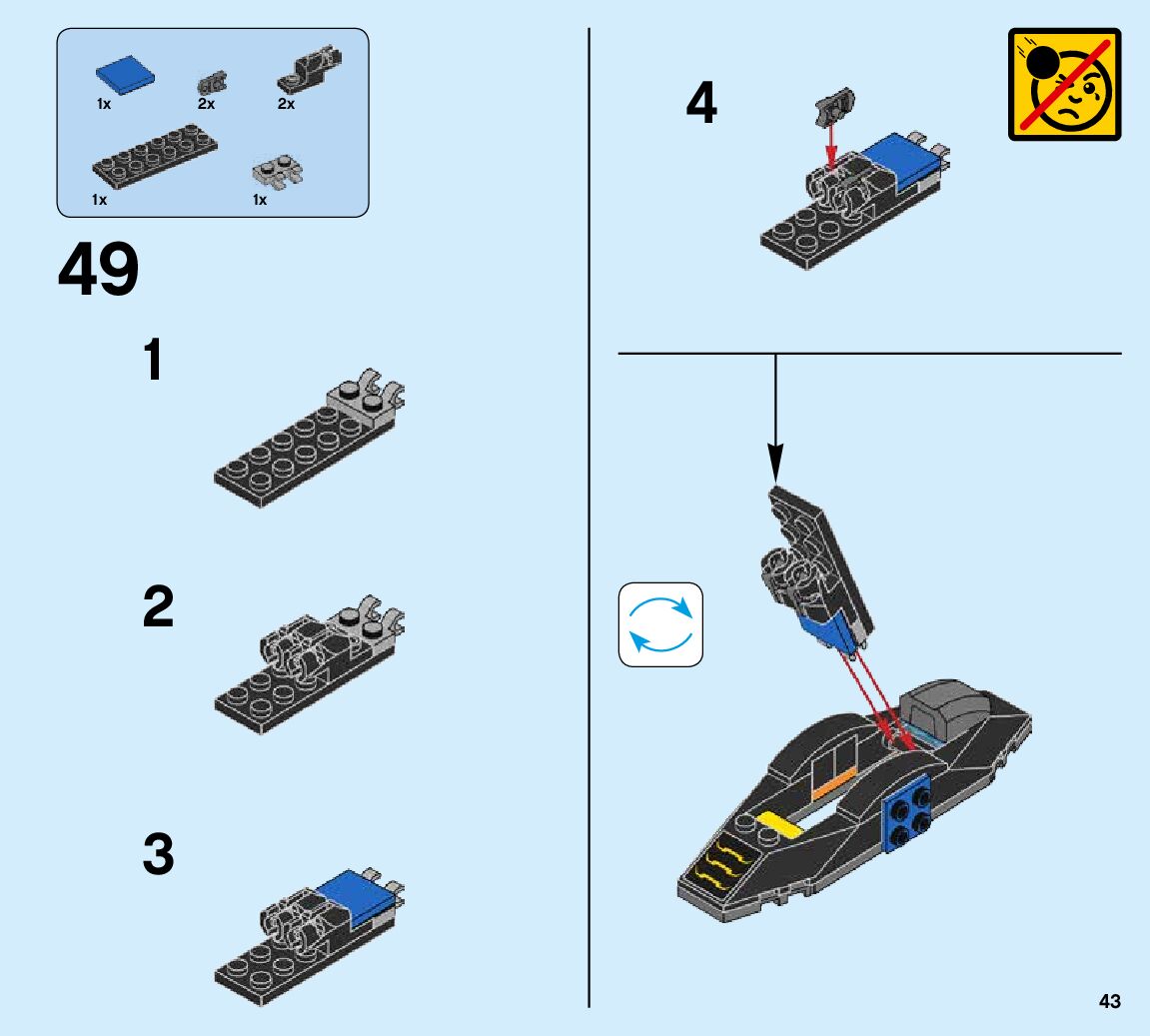 1x
2x
2x
1x
1x

49

1

2

3

4

43