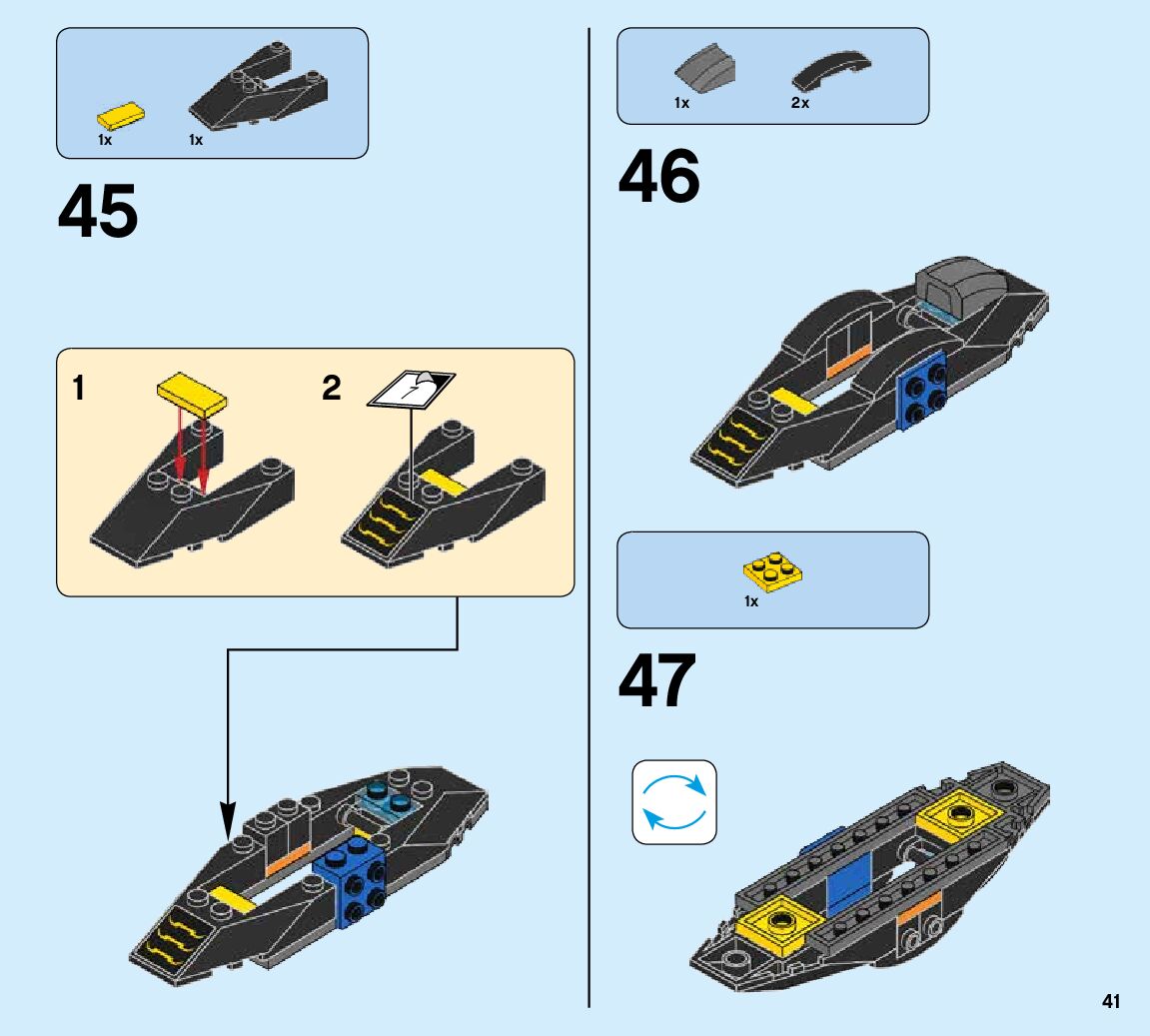 1x 1x

45

1

2

7

1x 2x

46

1x

47

41