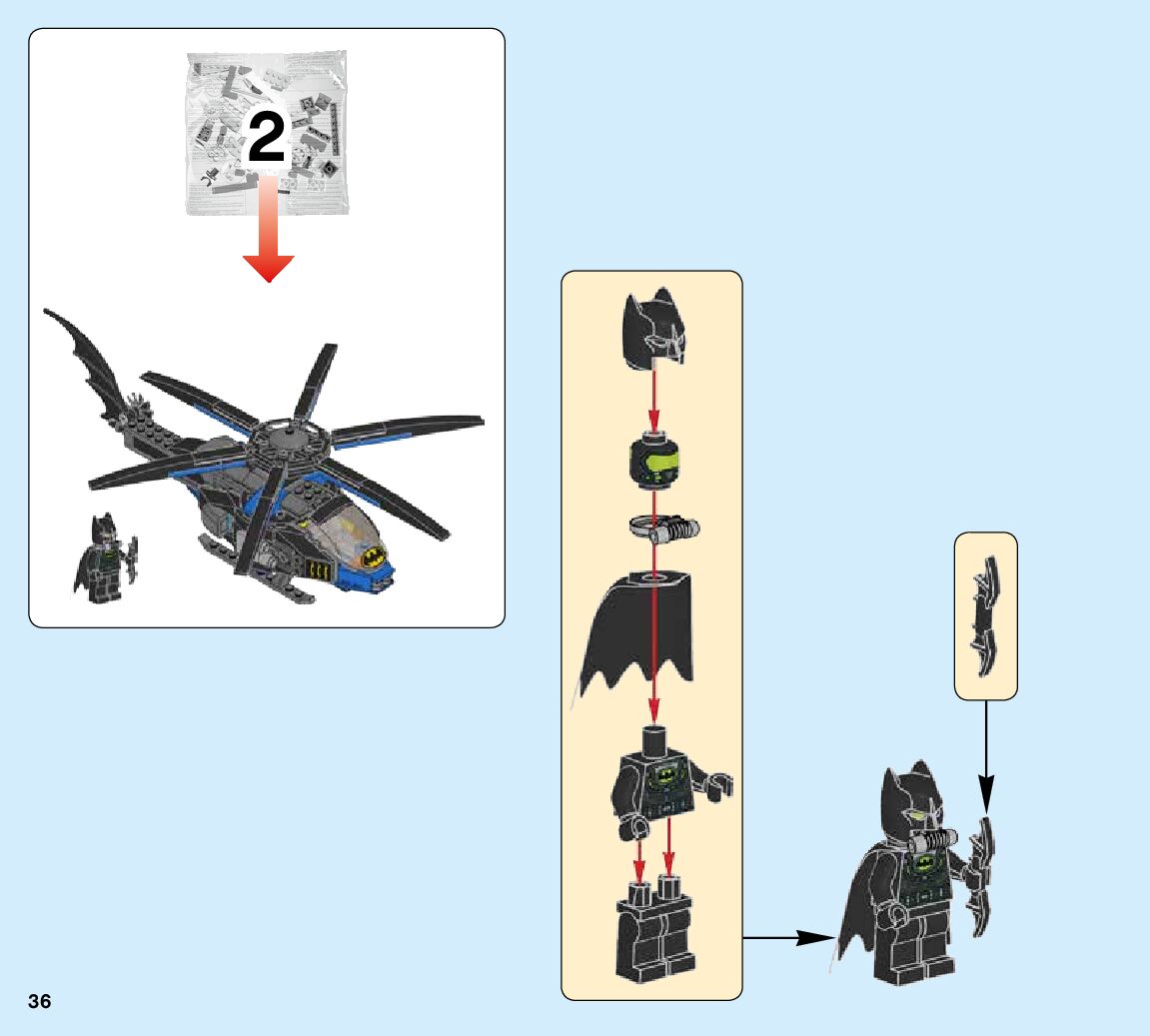 2

36