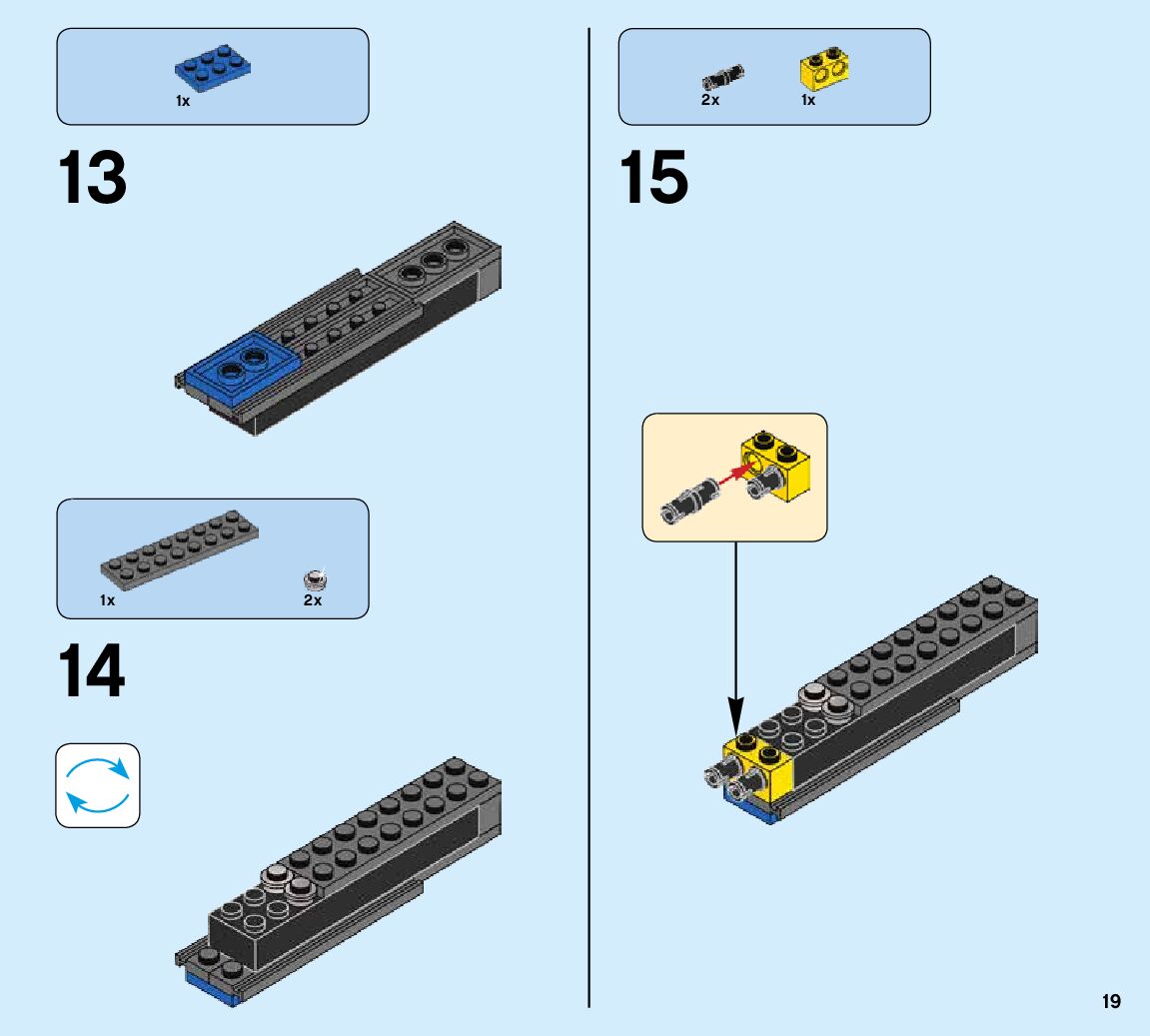 1x

13

1x

2x

14

2x

1x

15

19