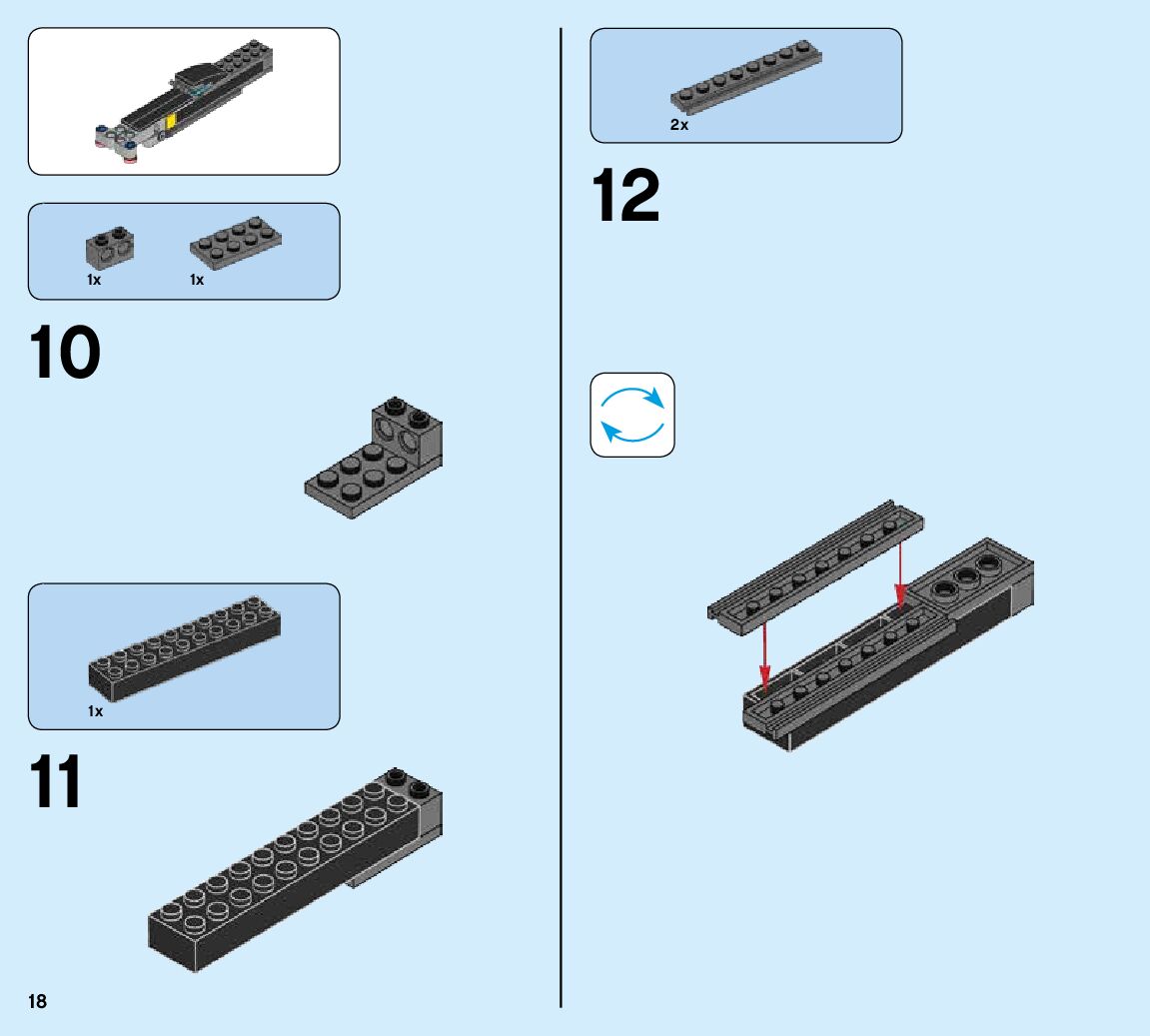 1x
1x

10

1x

11

18

2x

12