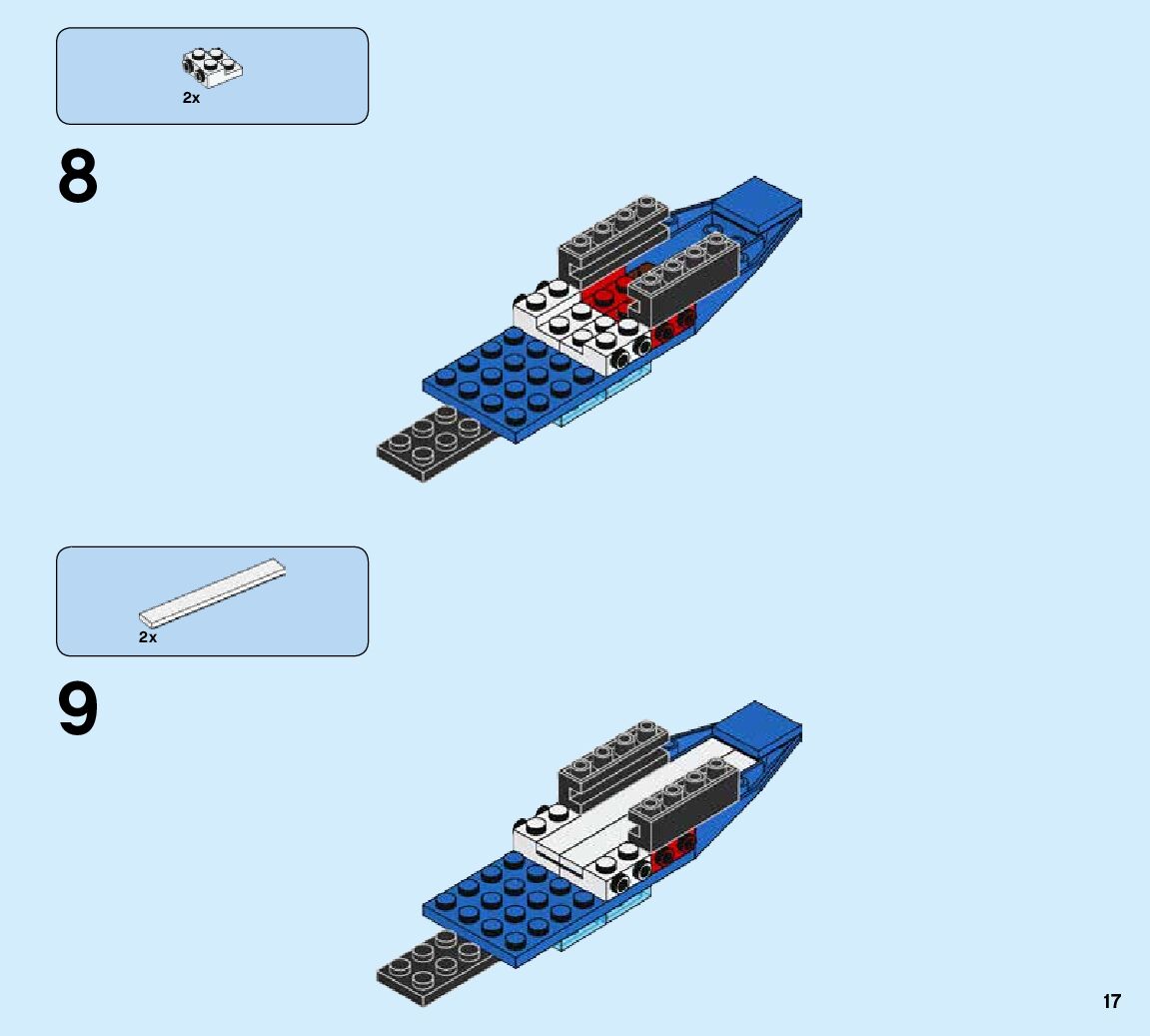 2x

8

2x

9

17