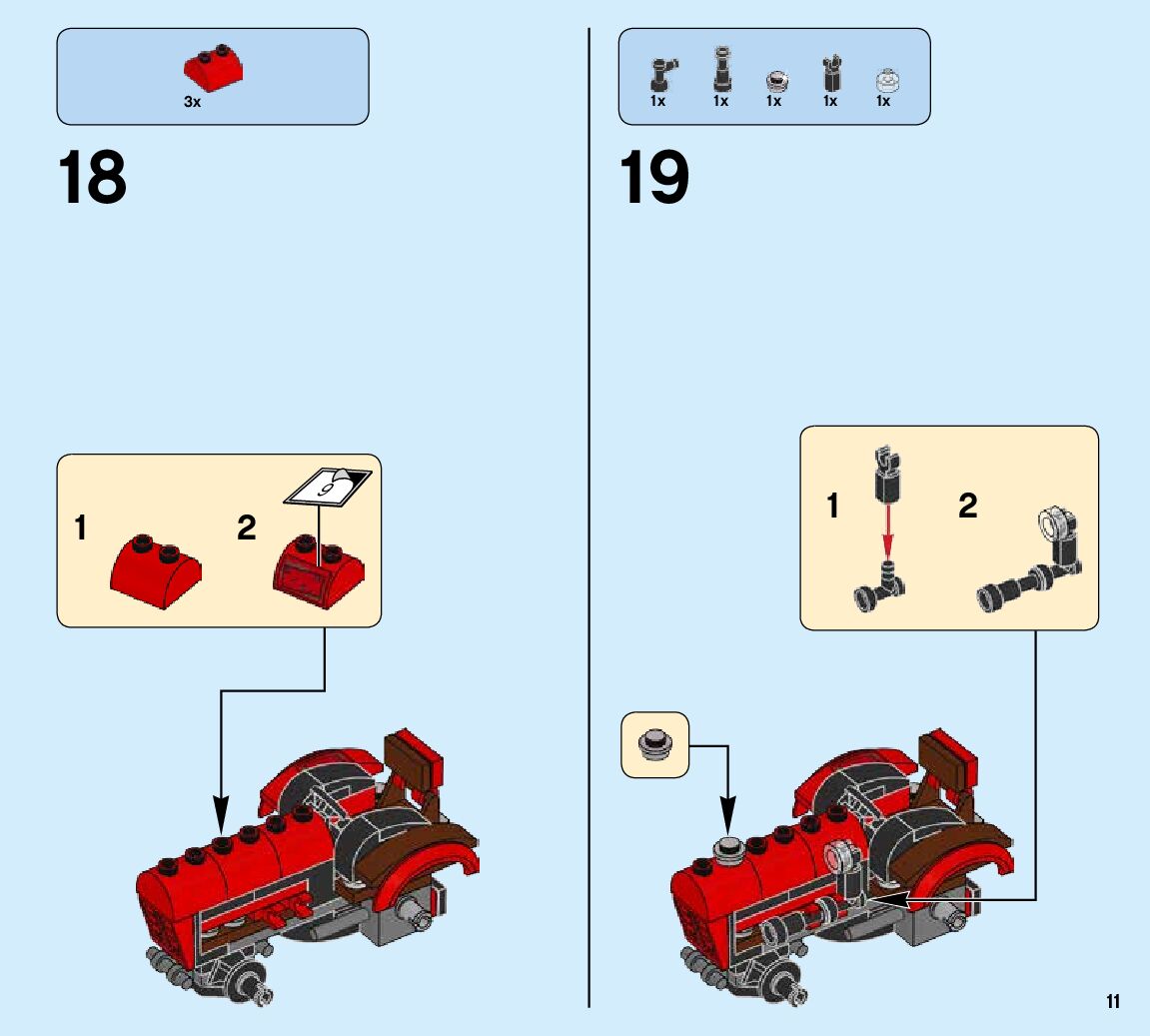 3x

18

1

2

9

1x 1x 1x 1x 1x

19

1

2

11