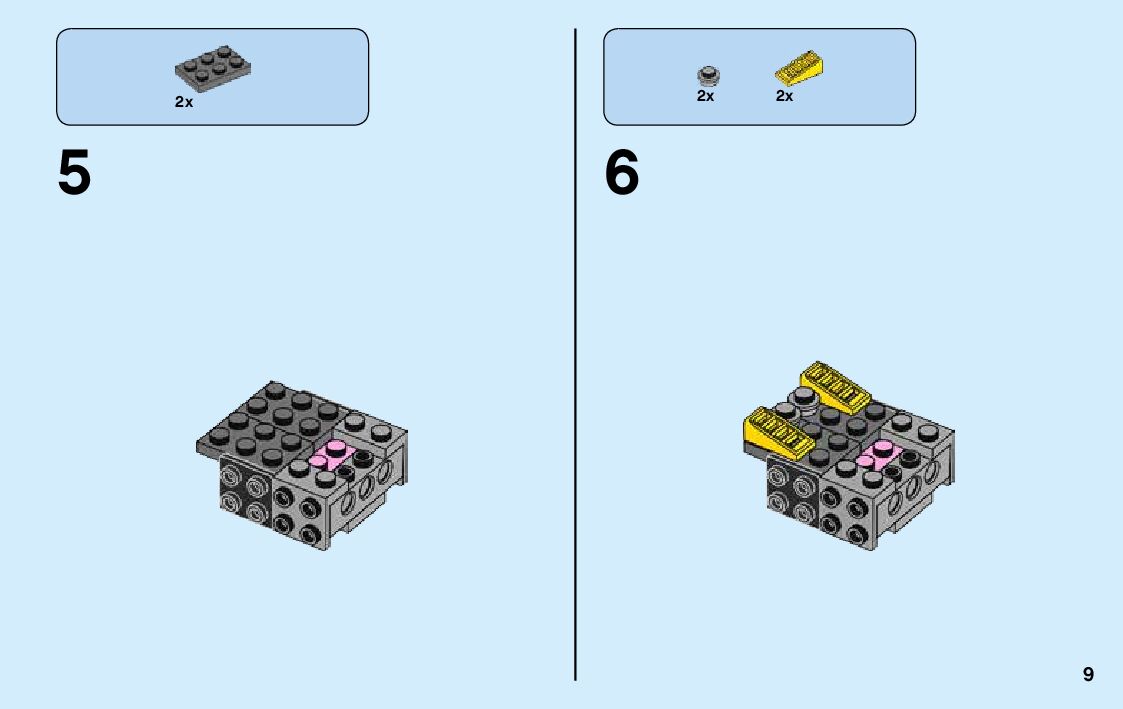 2x

5

2x 2x

6

9