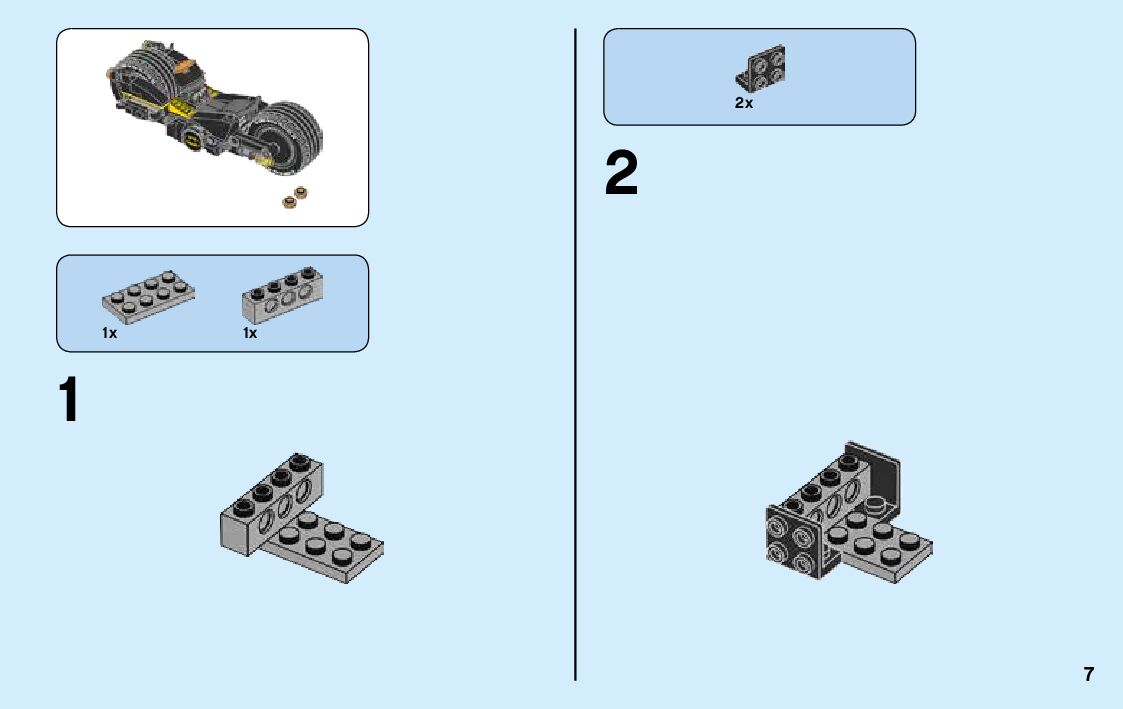 1x
1x

1

2x

2

7