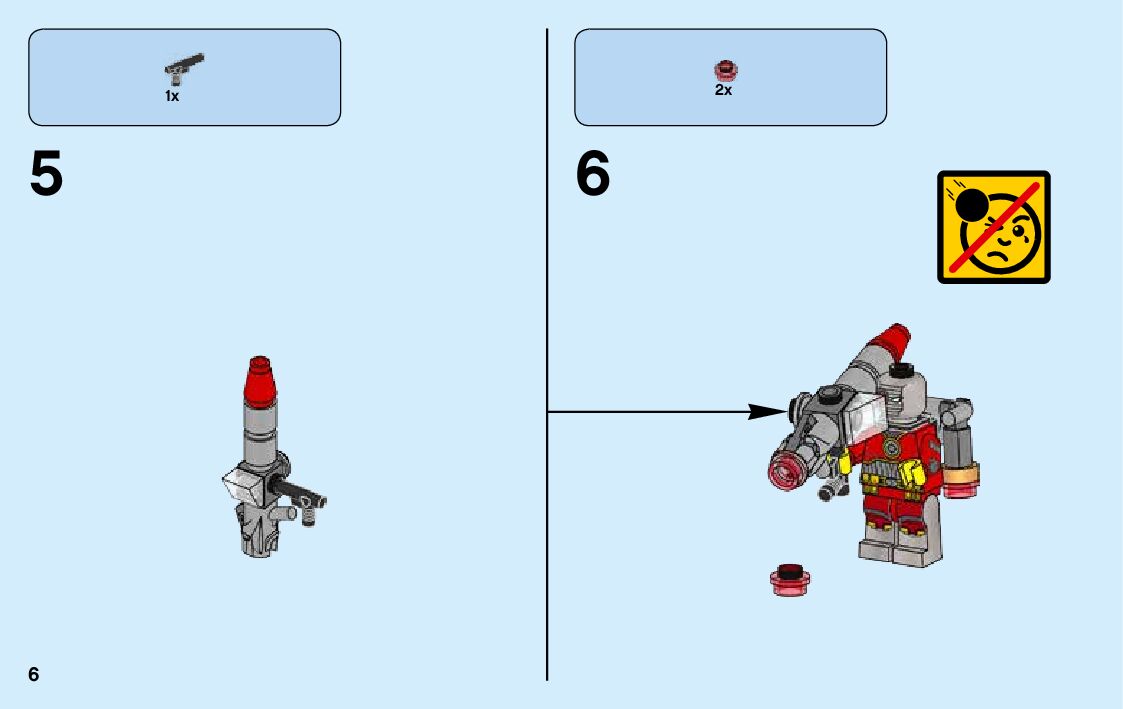 1x

5

2x

6

6