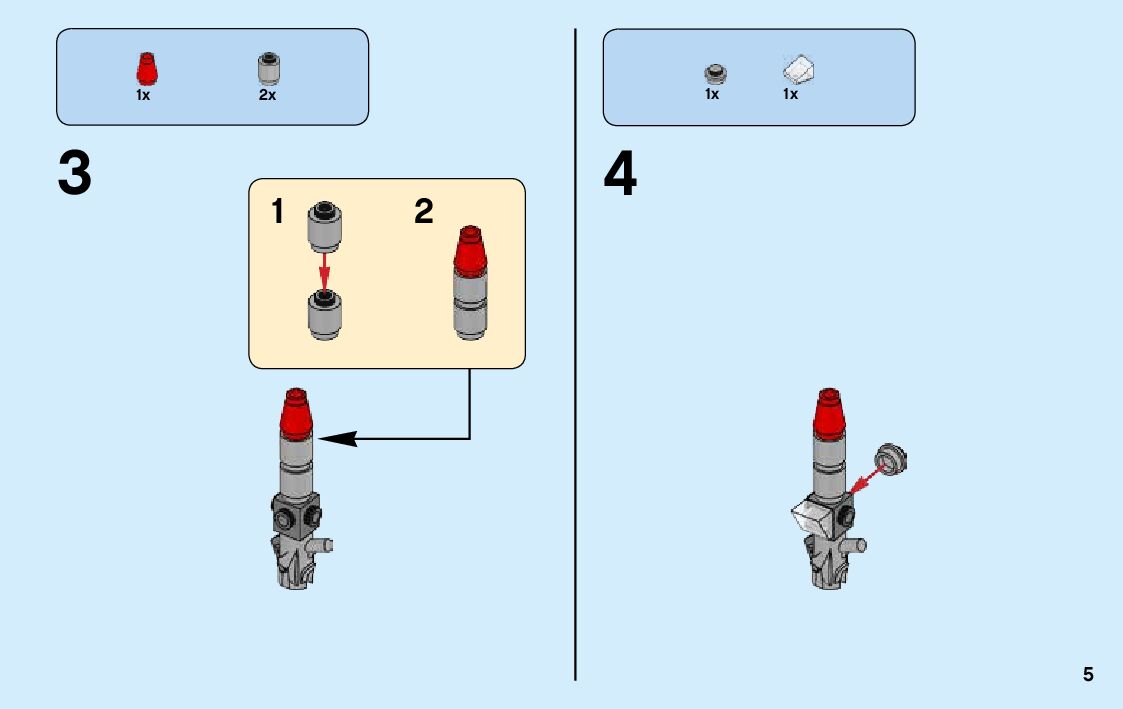 1x 2x

3

1 2

1x 1x

4

5