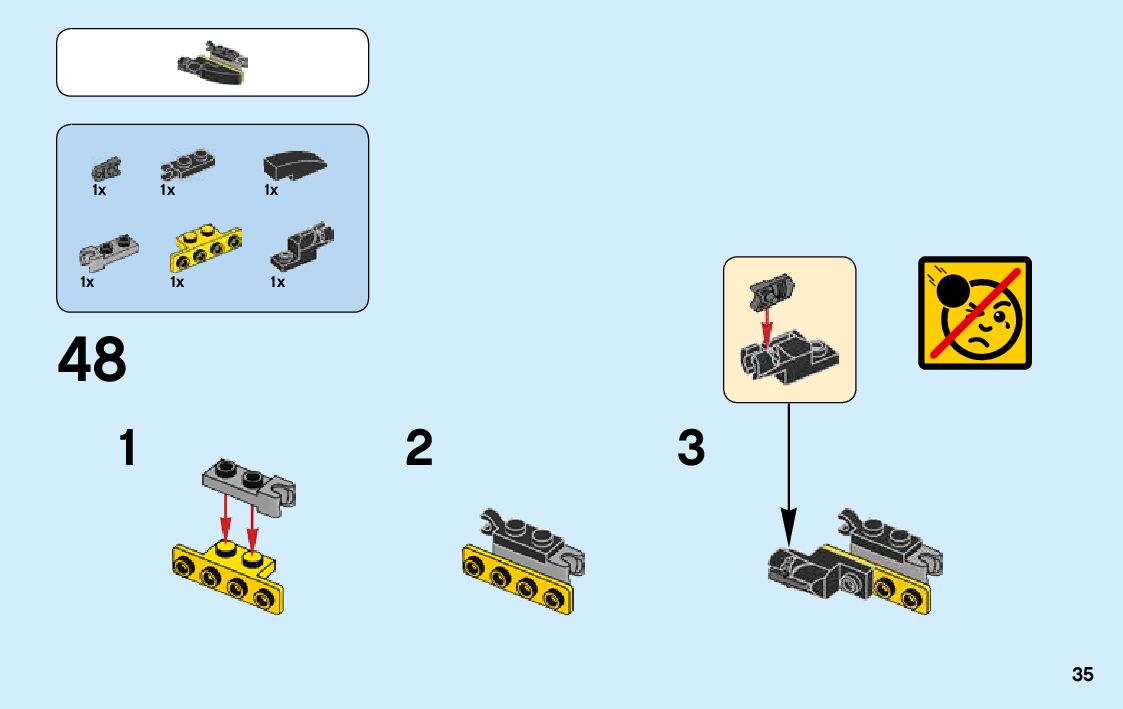 1x 1x 1x
1x 1x 1x

48

1

2

3

35