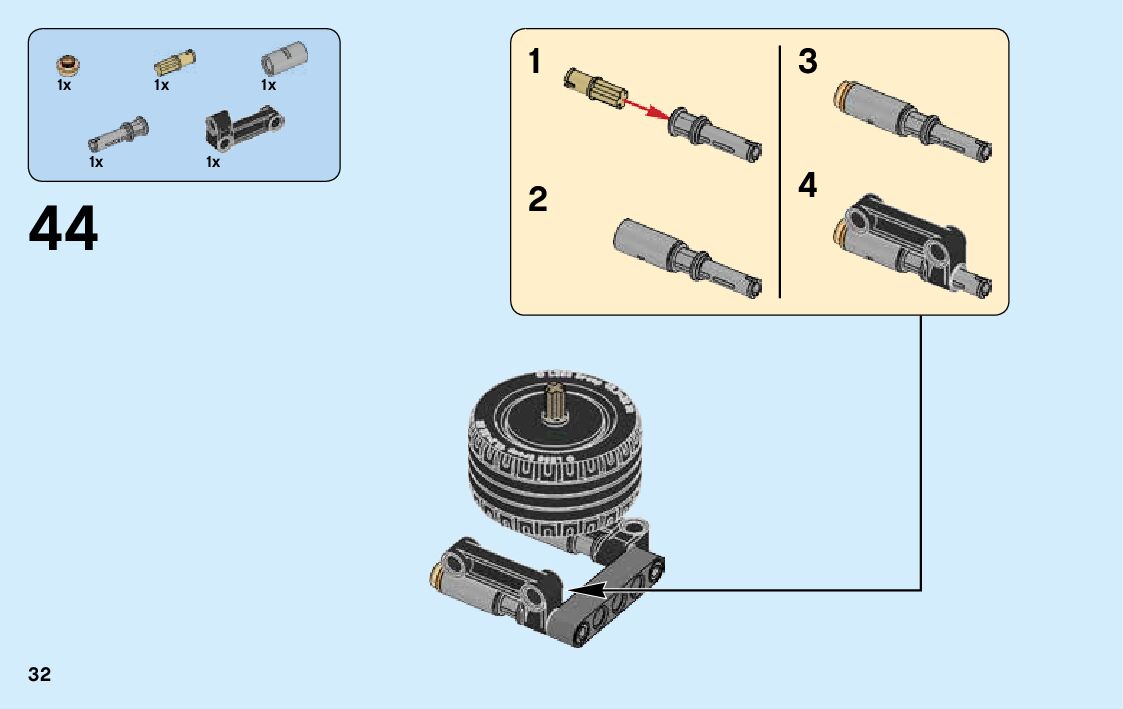 1x 1x 1x
1x 1x

44

1

2

3

4

32