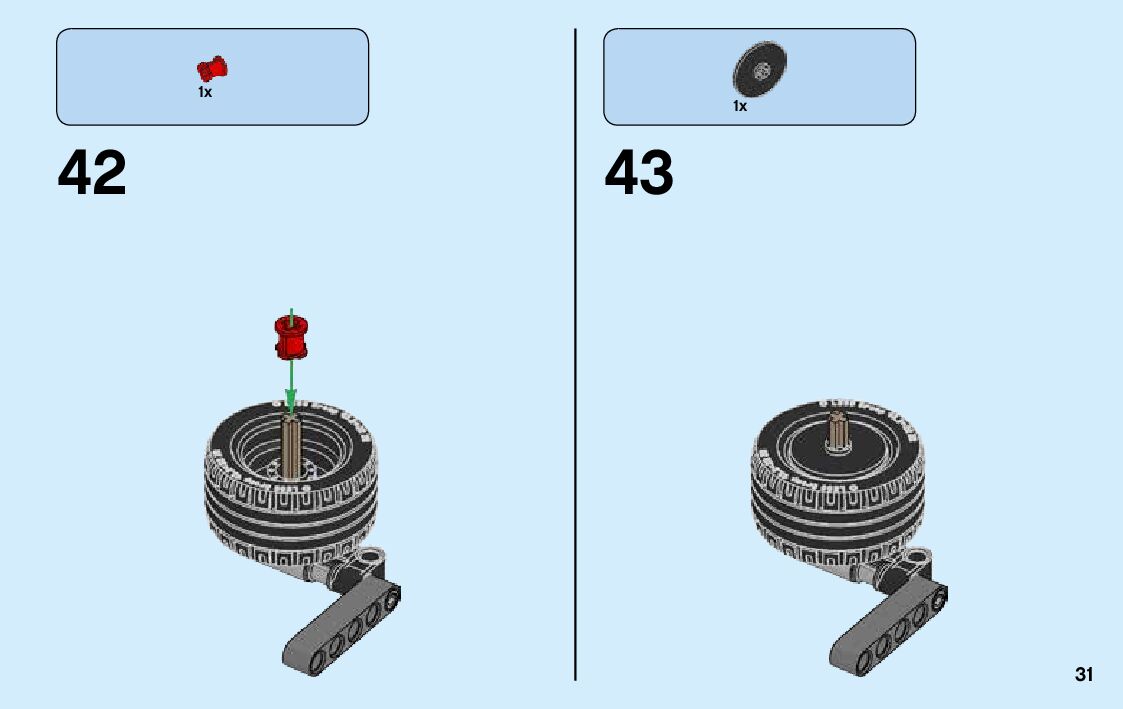 1x

42

1x

43

31