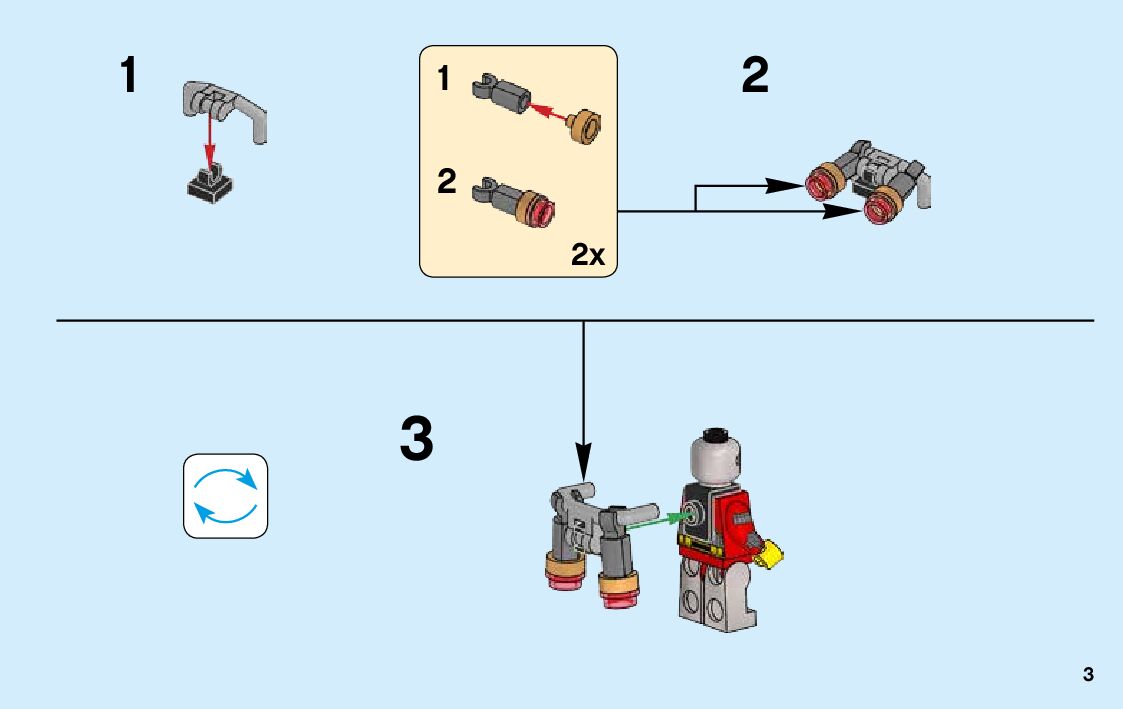 1

1

2

2x

2

3

3