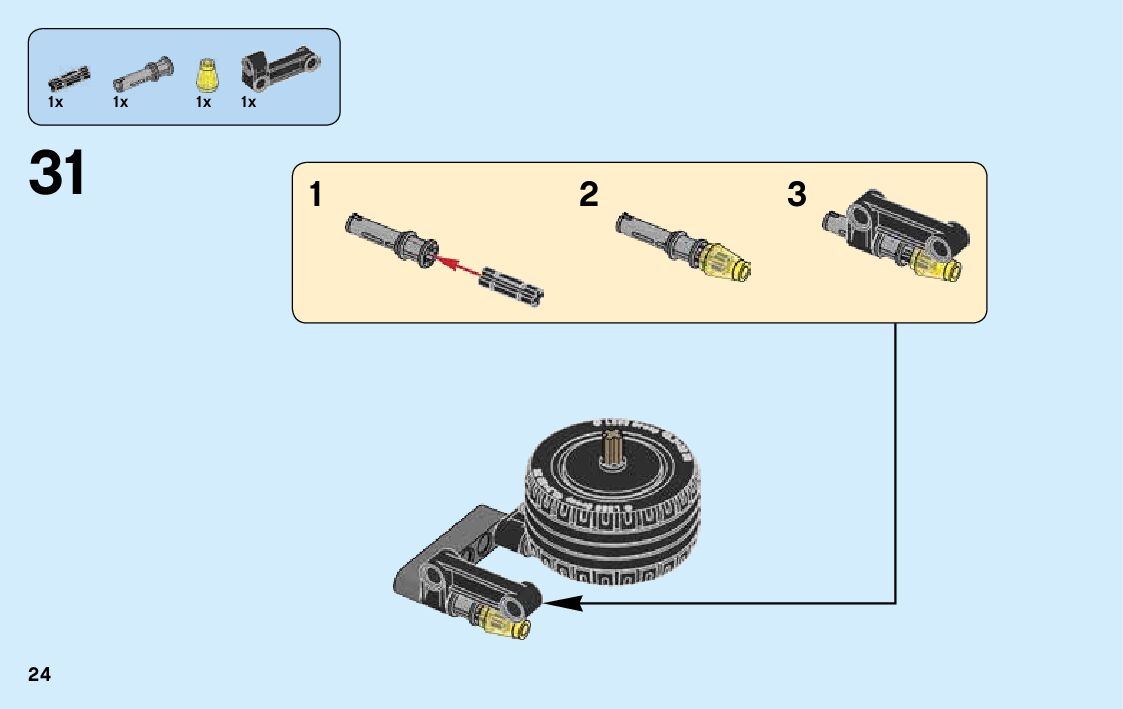 1x 1x 1x 1x

31

1

2

3

24