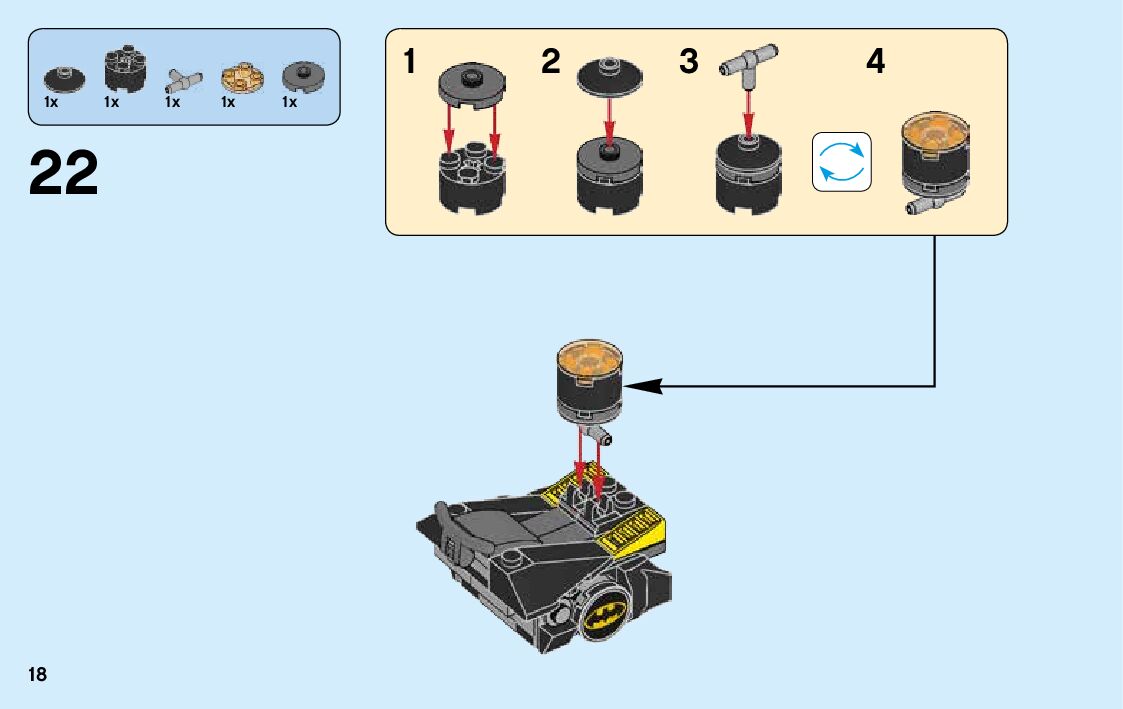 1x 1x 1x 1x 1x

22

1 2 3 4

18