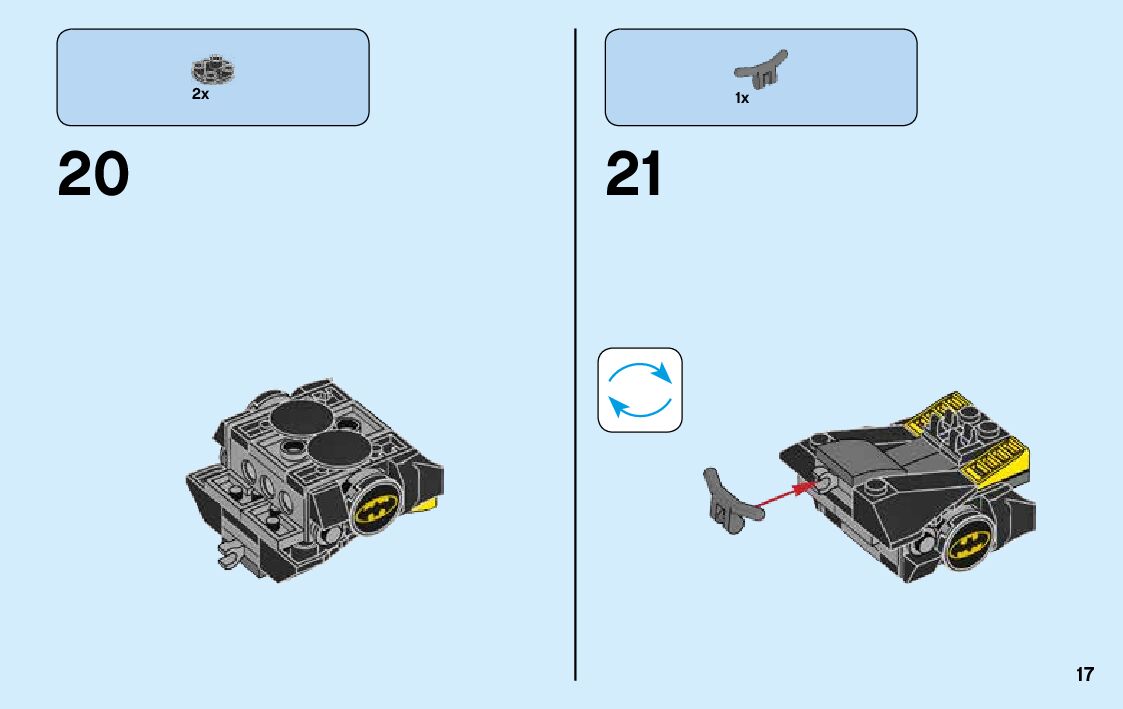 2x

20

1x

21

17