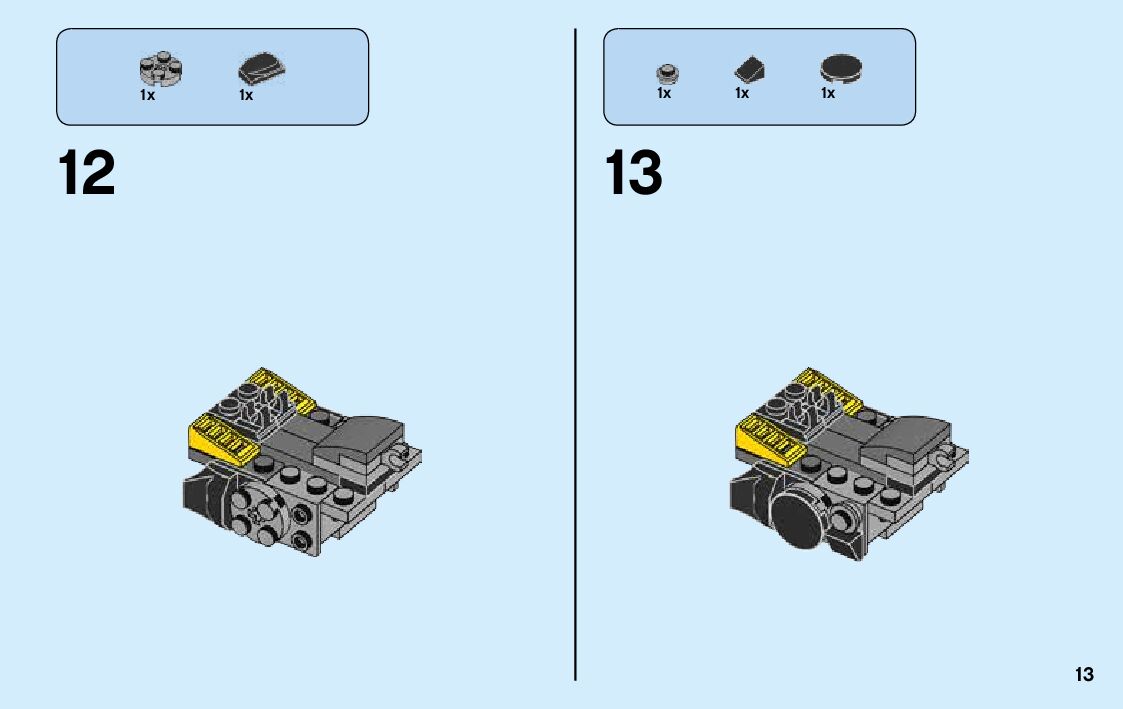 1x 1x

12

1x 1x 1x

13

13