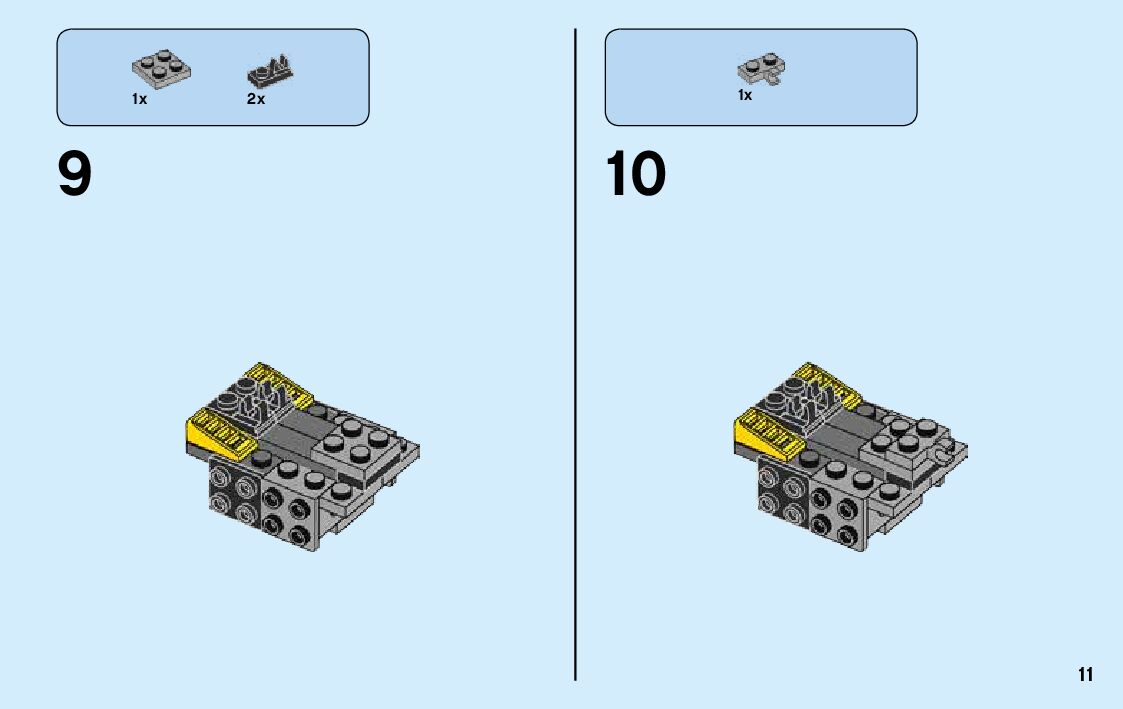 1x 2x

9

1x

10

11