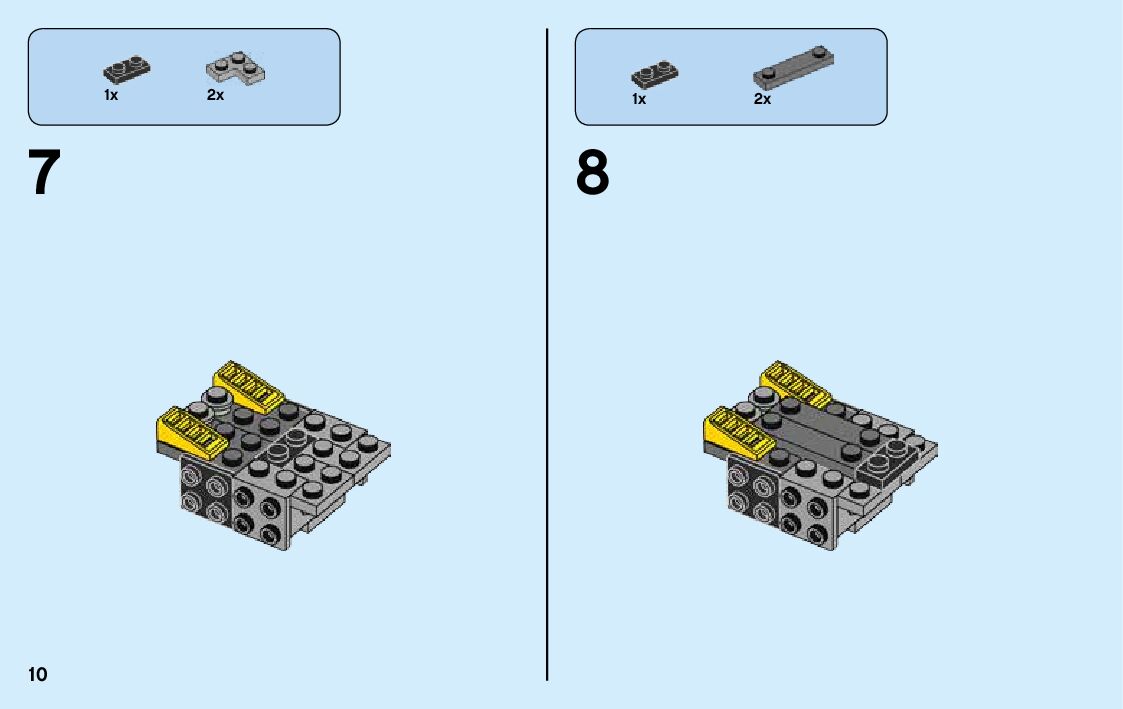 1x 2x

7

1x 2x

8

10