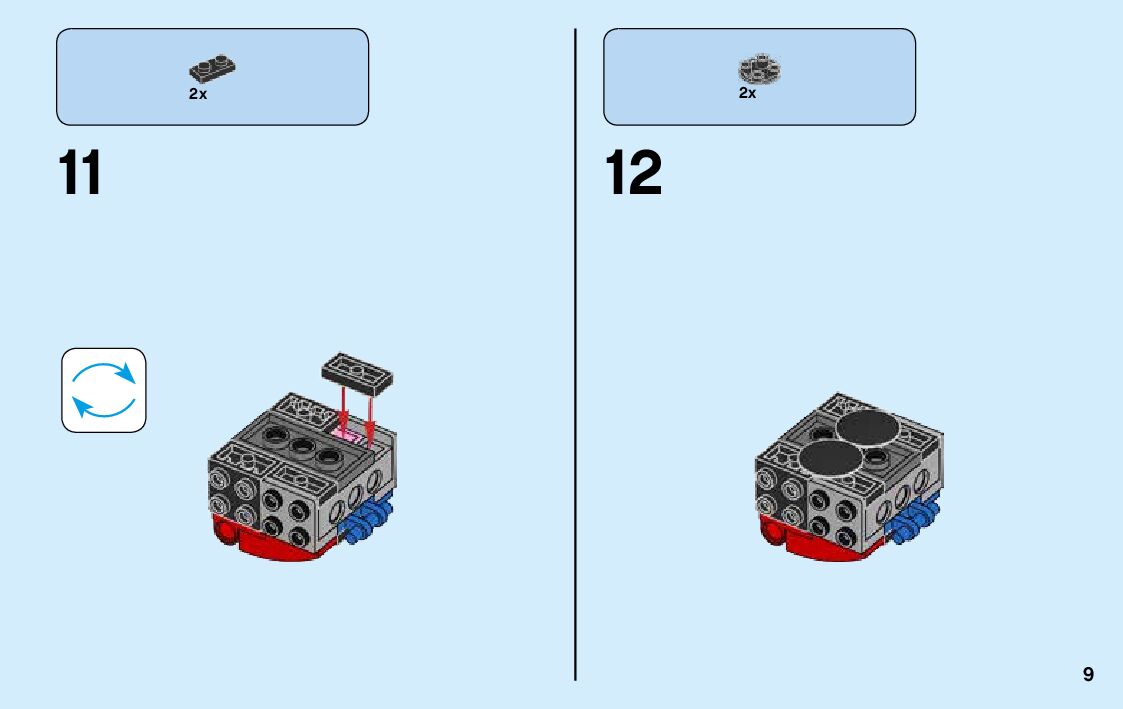 2x

11

2x

12

9