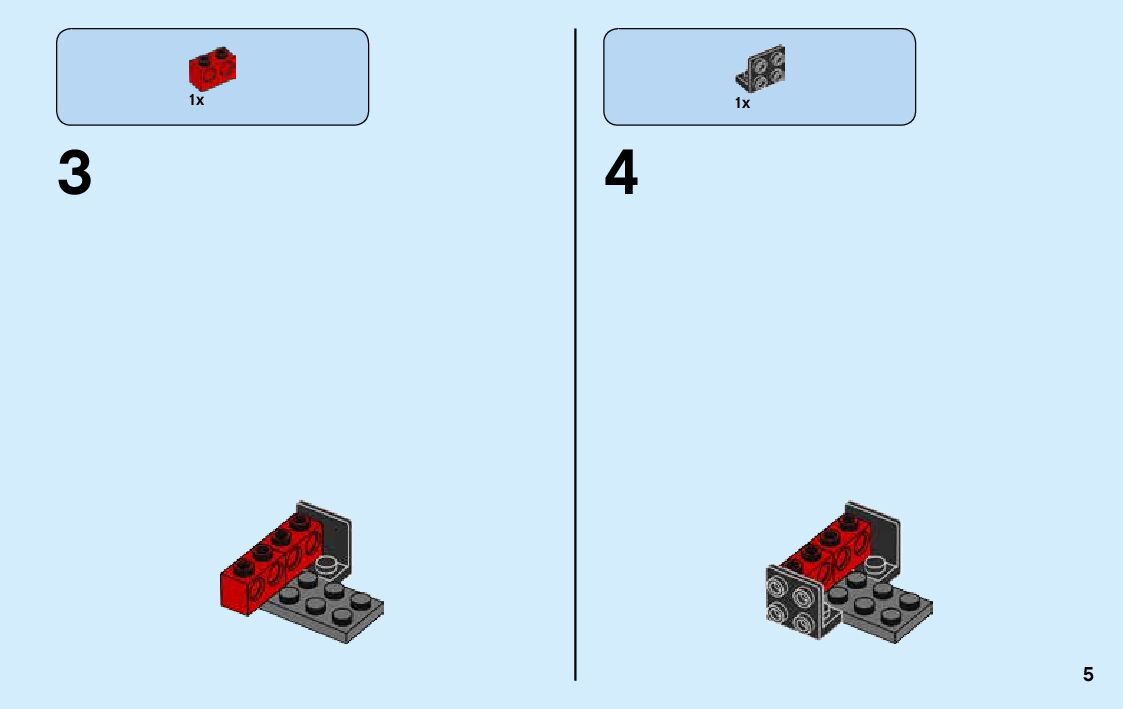 1x

3

1x

4

5