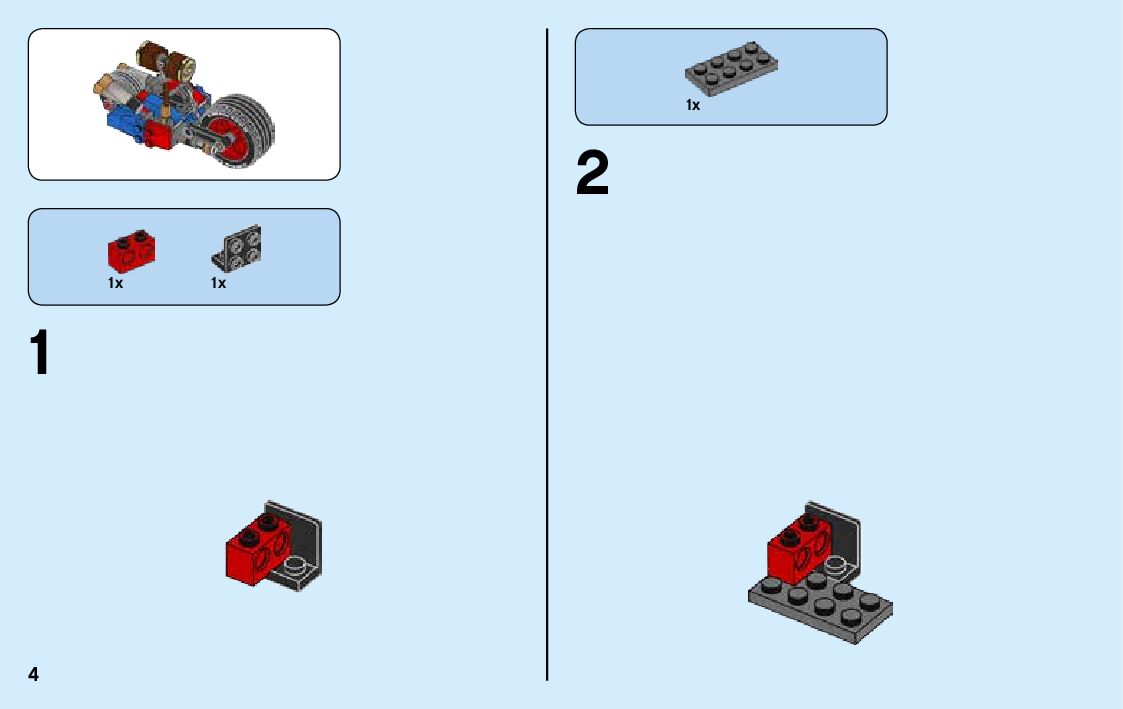 1x 1x

1

4

1x

2