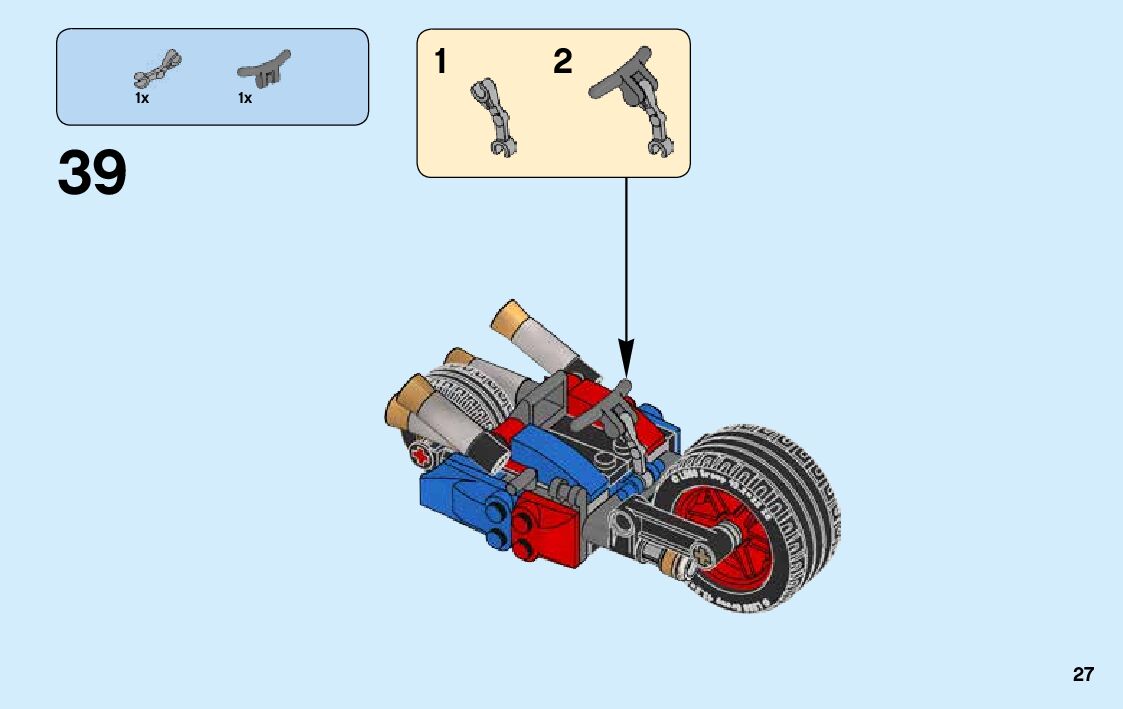 1x
1x

39

1
2

27