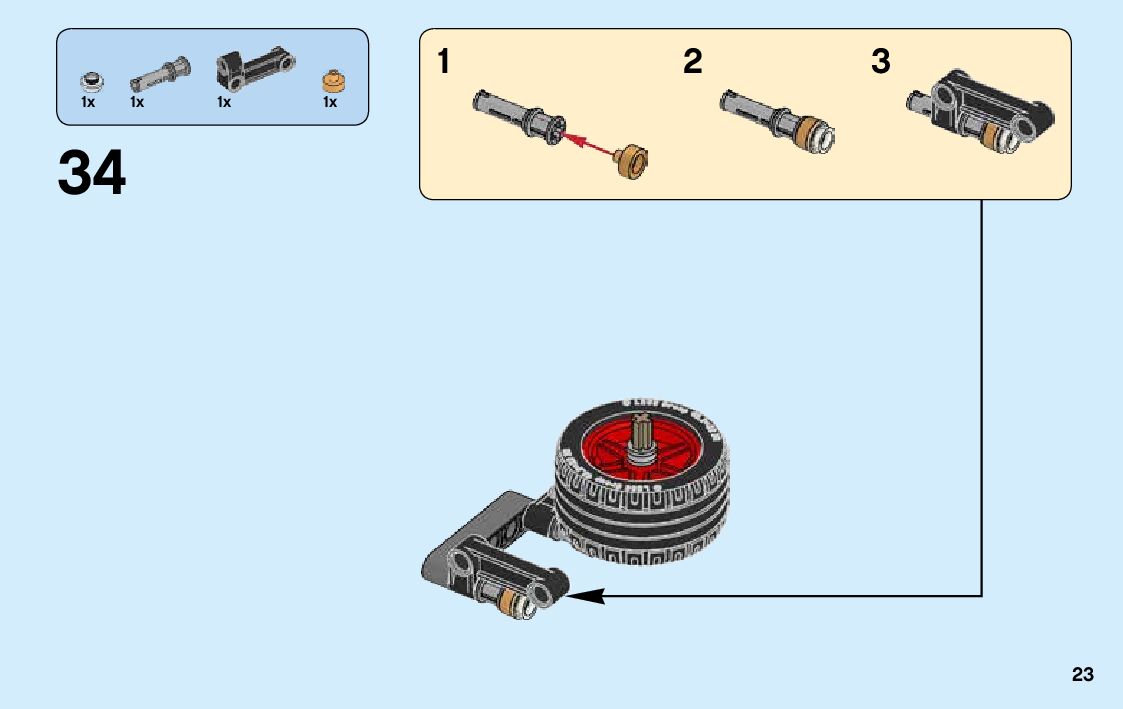 1x 1x 1x 1x

34

1 2 3

23