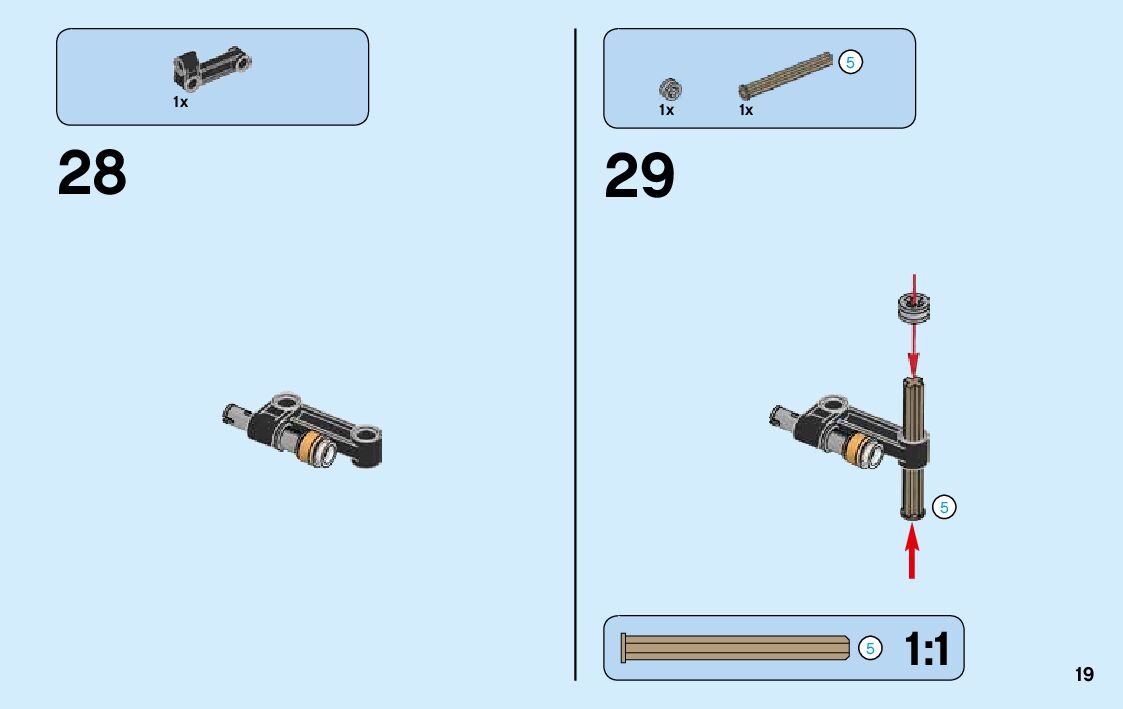 1x

28

5

1x

1x

29

5

5

1:1

19