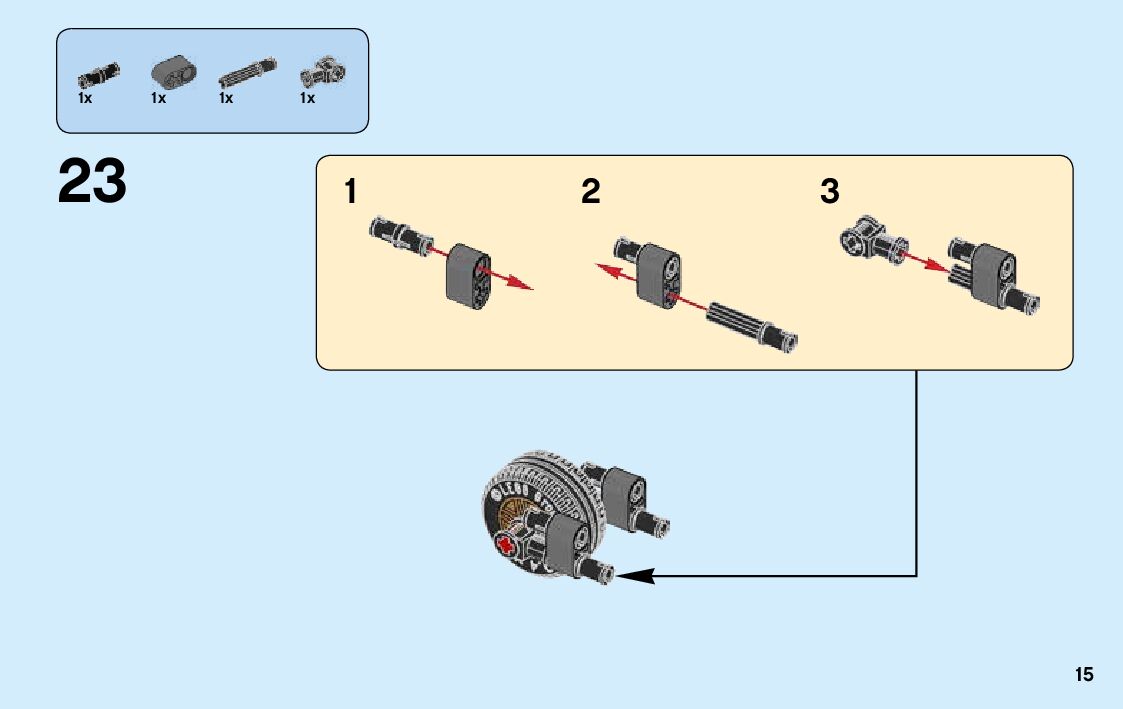 1x 1x 1x 1x

23

1

2

3

15