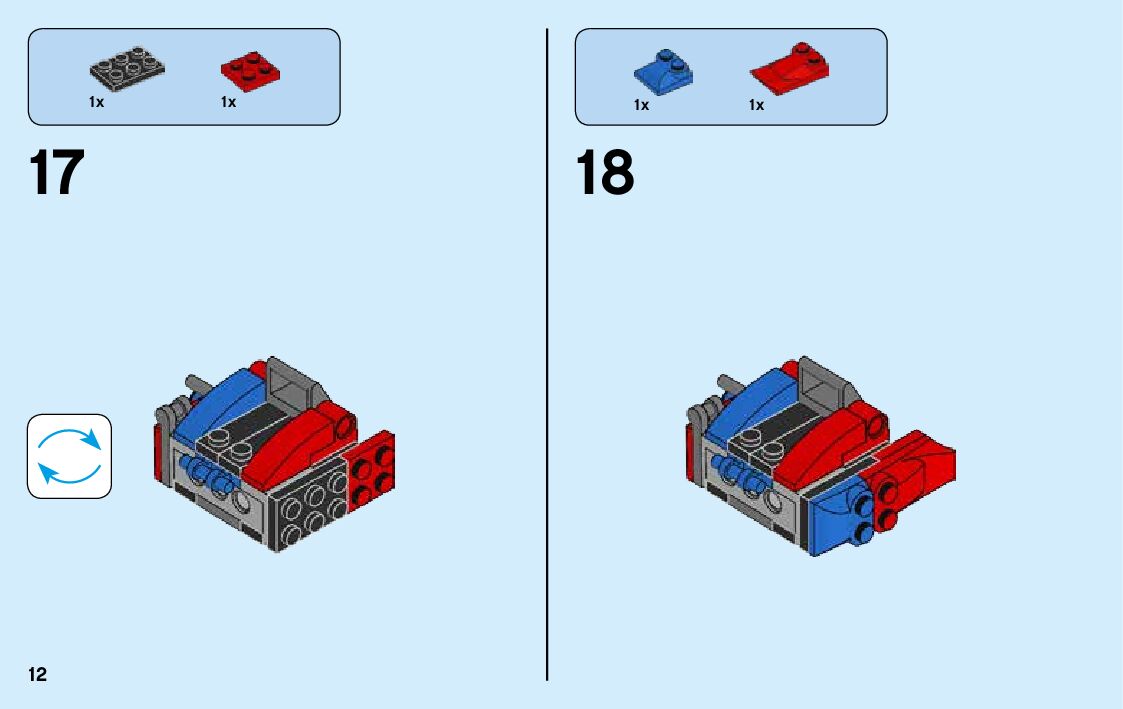 1x 1x

17

1x 1x

18

12