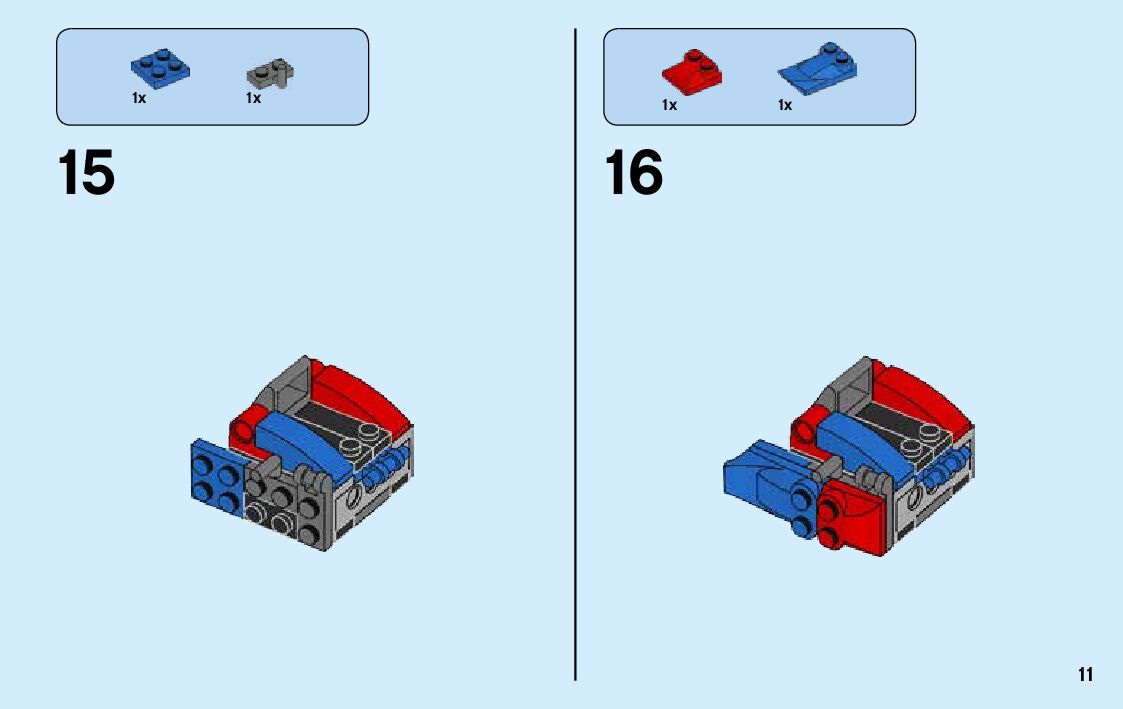 1x 1x

15

1x 1x

16

11