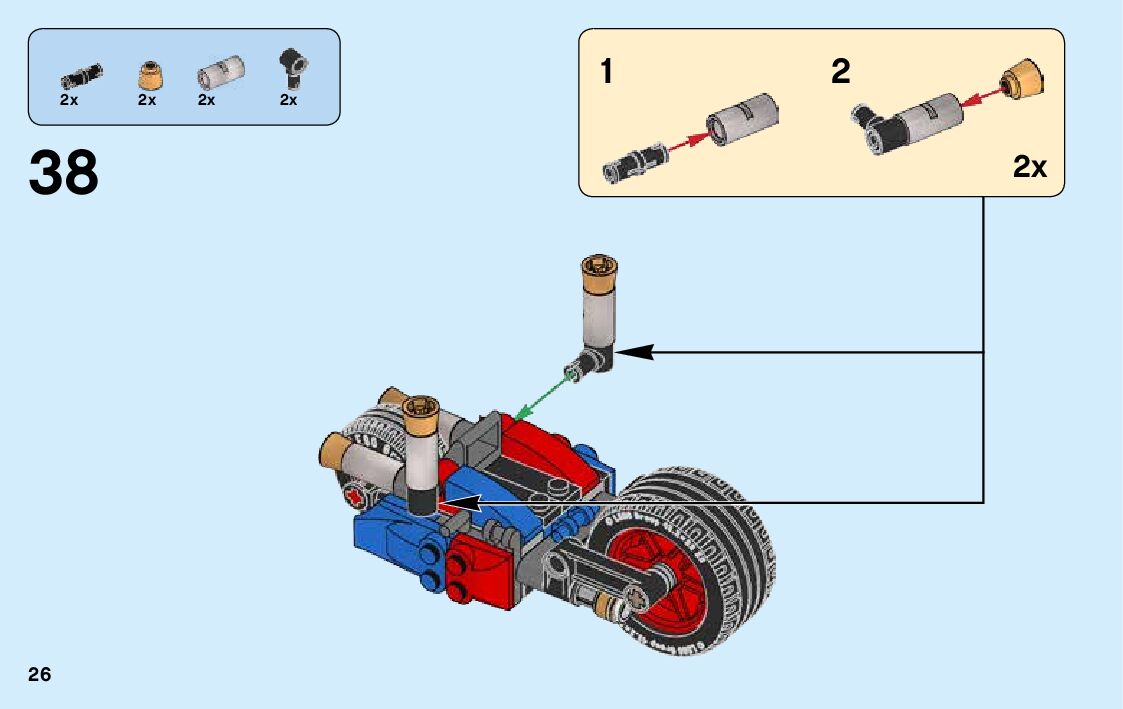 2x 2x 2x 2x

38

1

2

2x

26