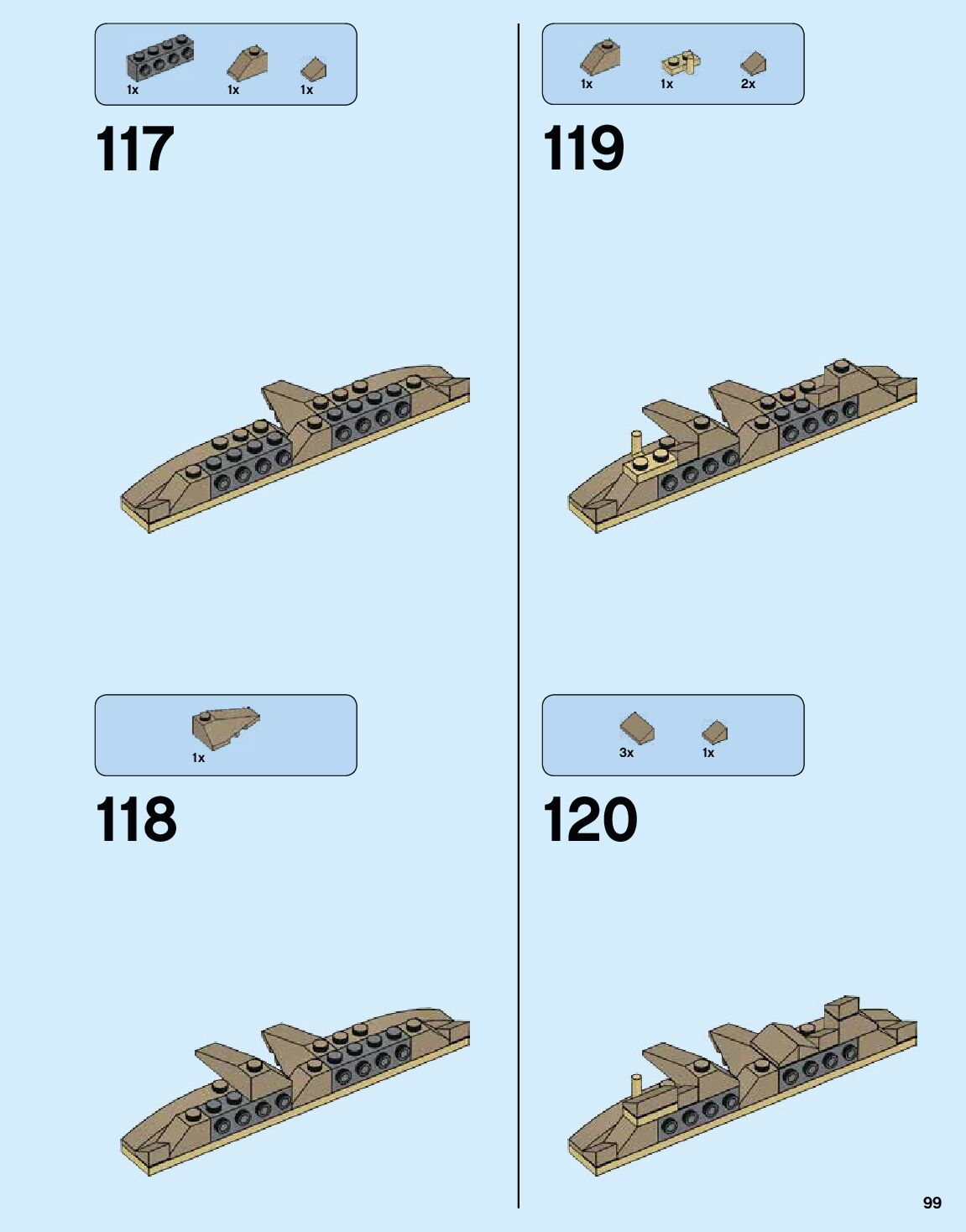 1x 1x 1x

117

1x

118

1x 1x 2x

119

3x 1x

120

99