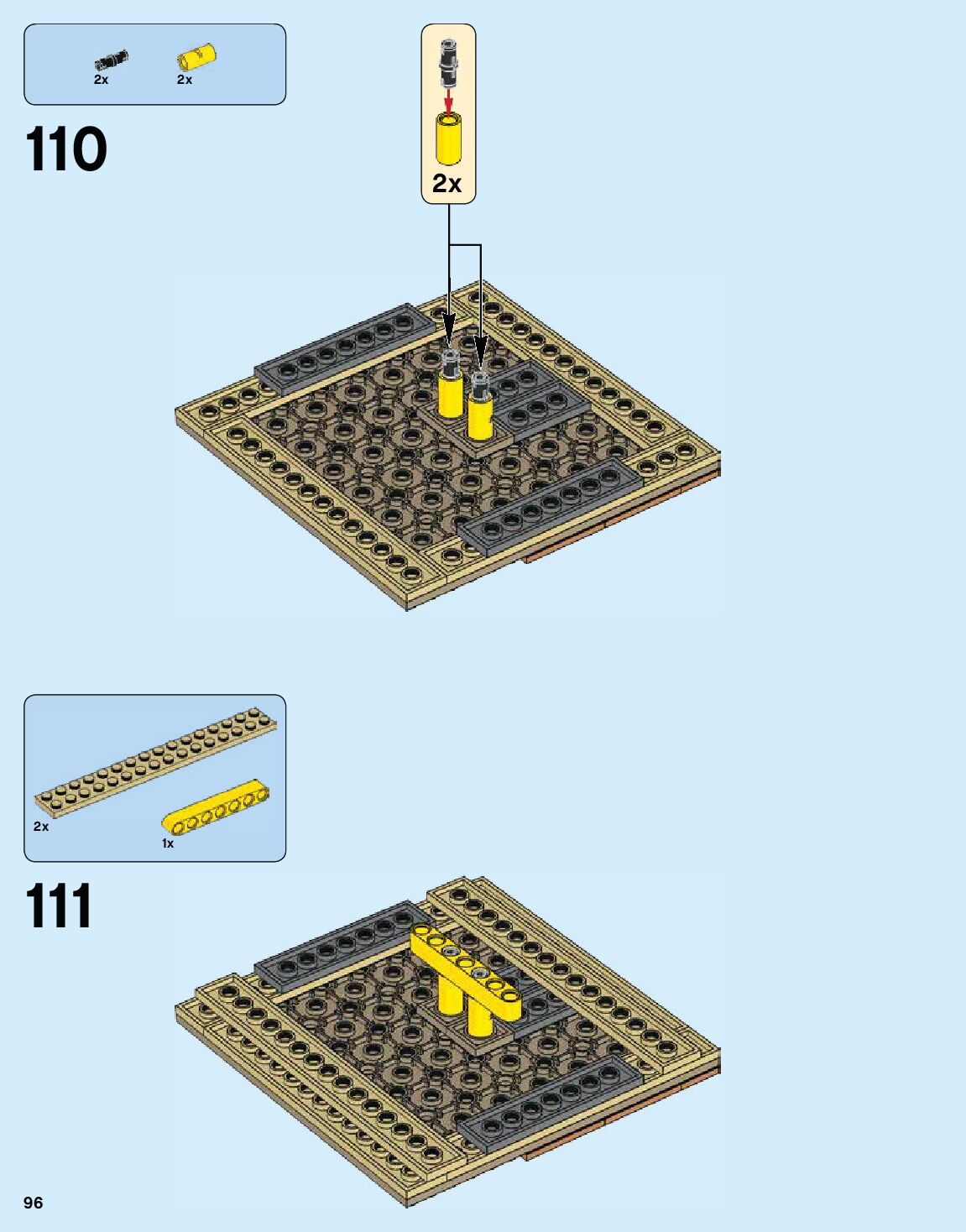 2x
2x

110

2x

2x
1x

111

96