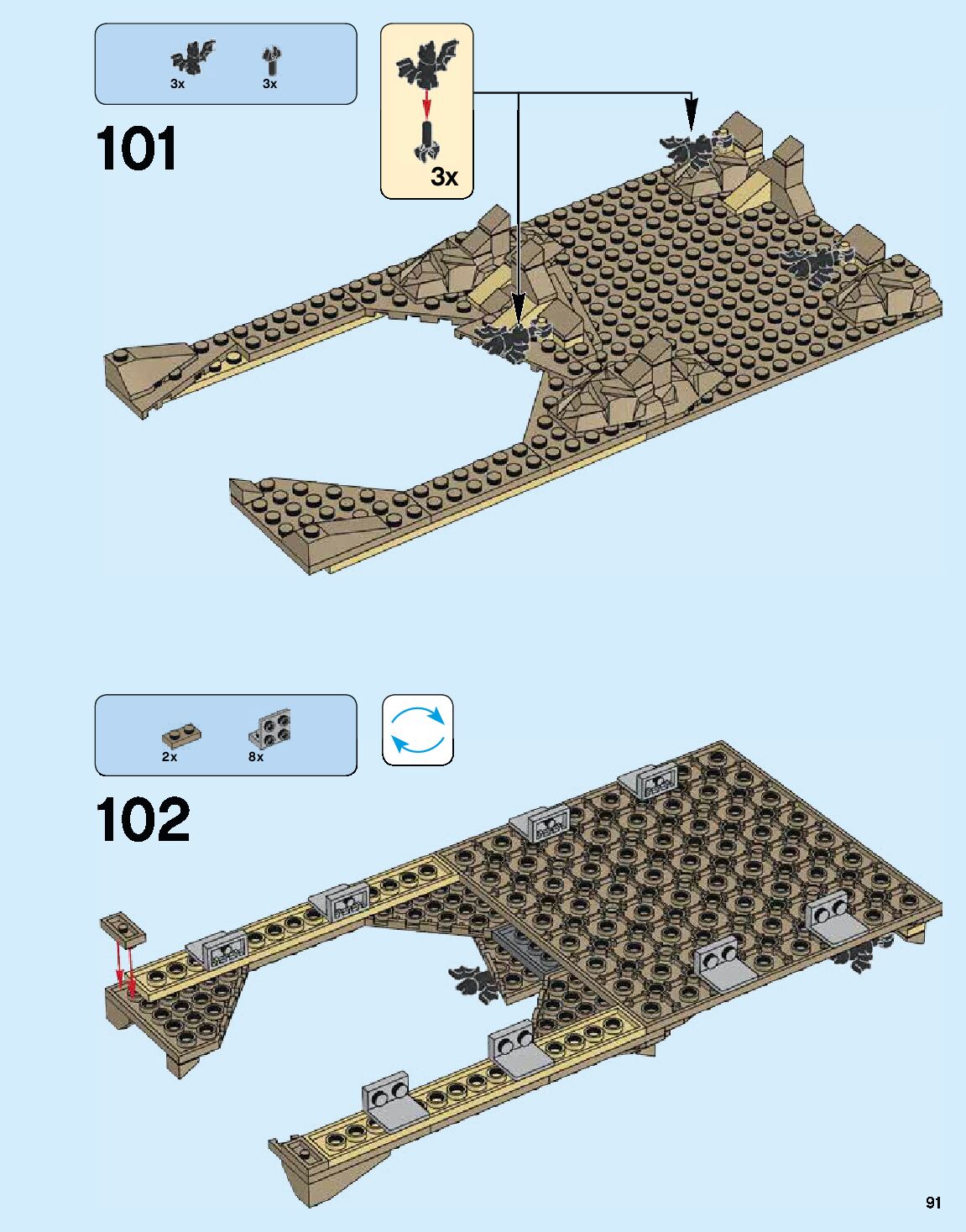 3x 3x

101

3x

2x 8x

102

91