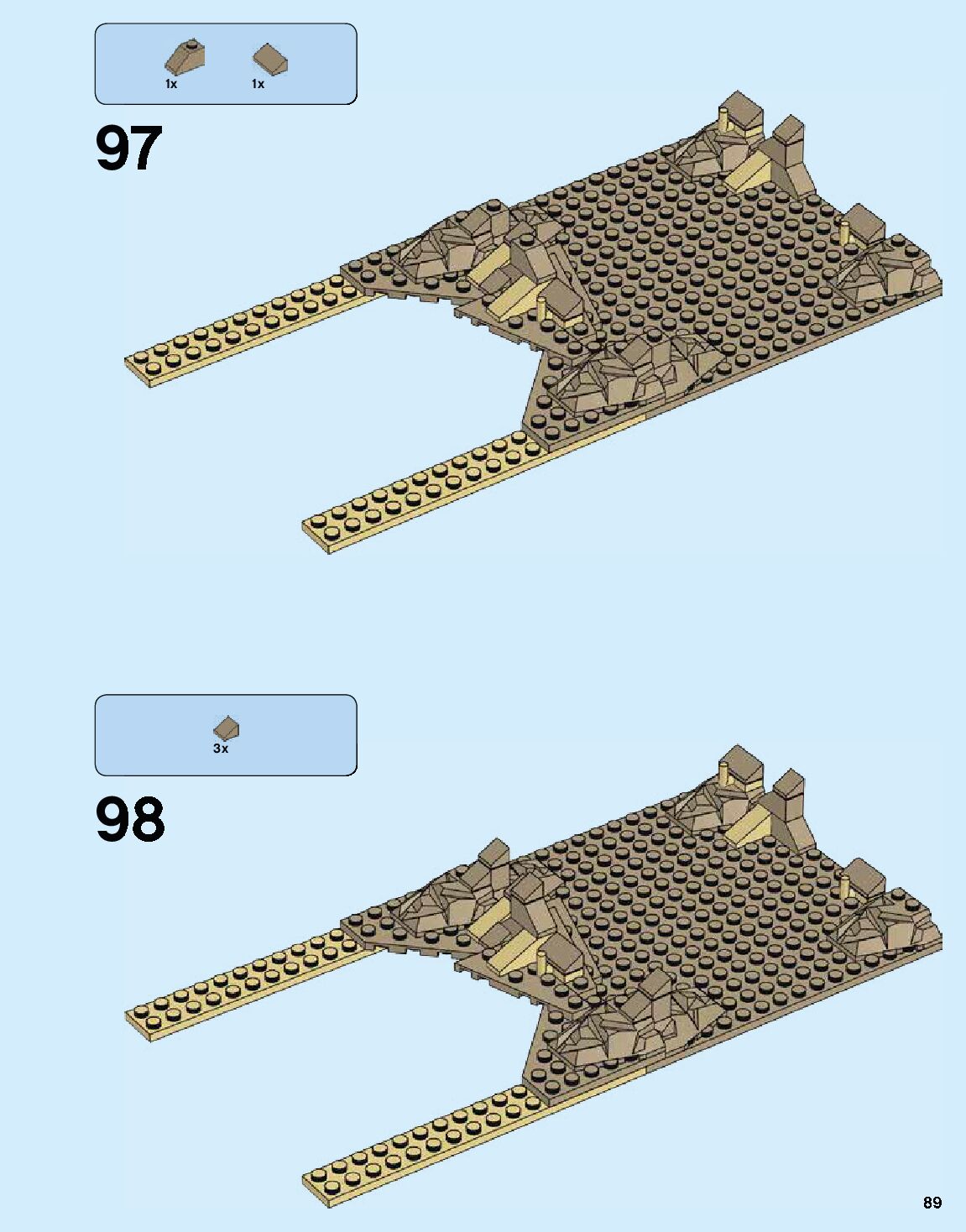 1x 1x

97

3x

98

89