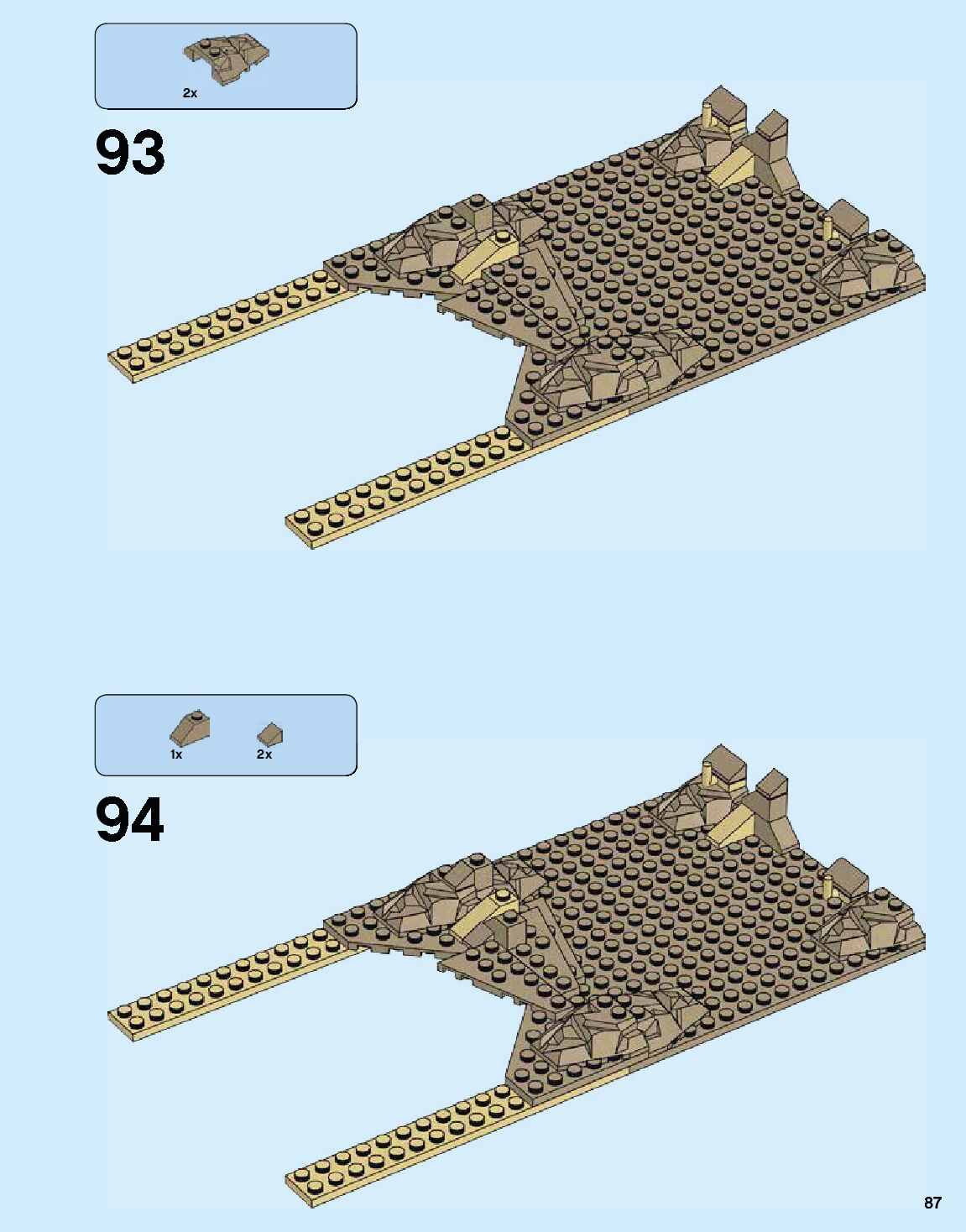 2x

93

1x 2x

94

87