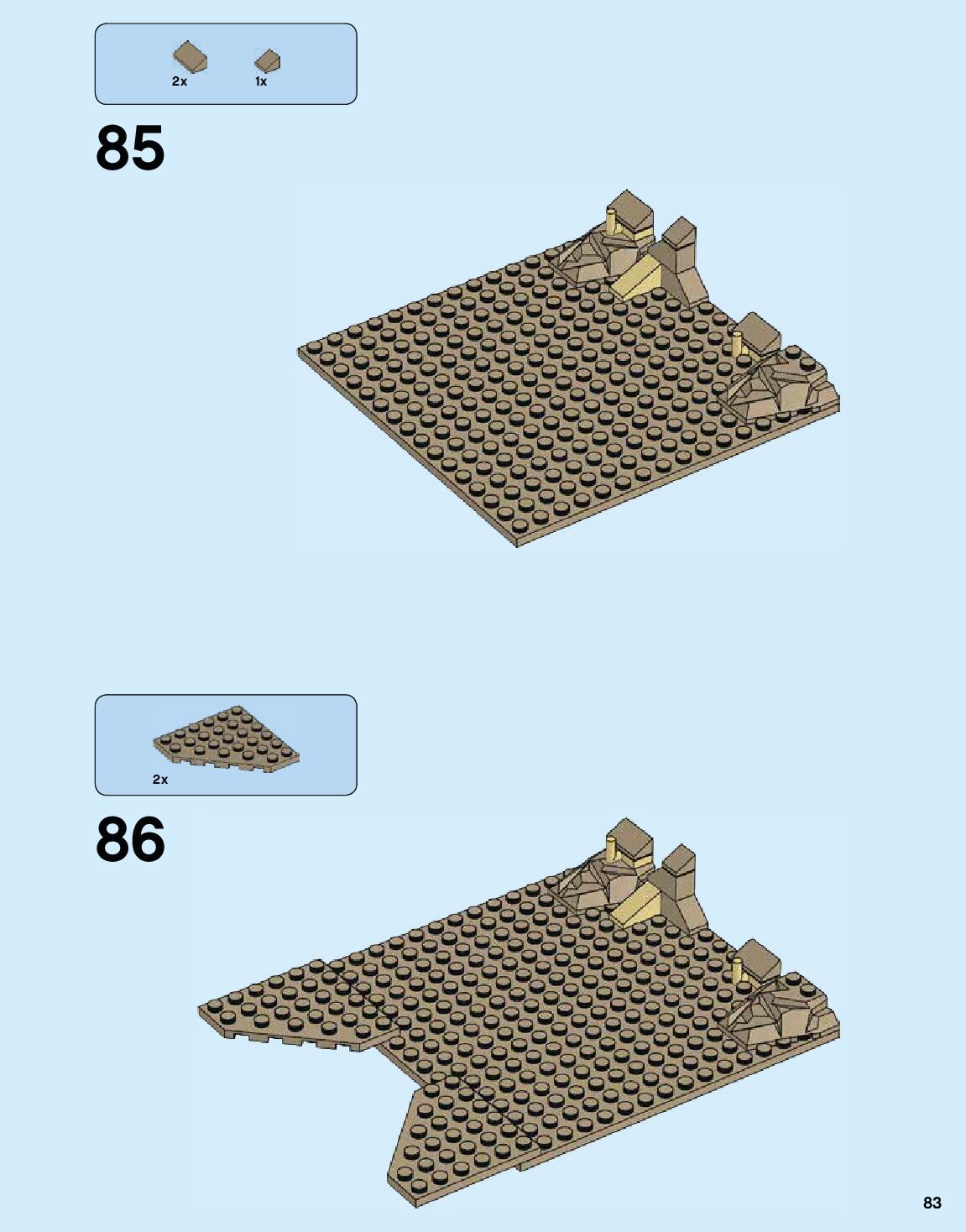 2x 1x

85

2x

86

83