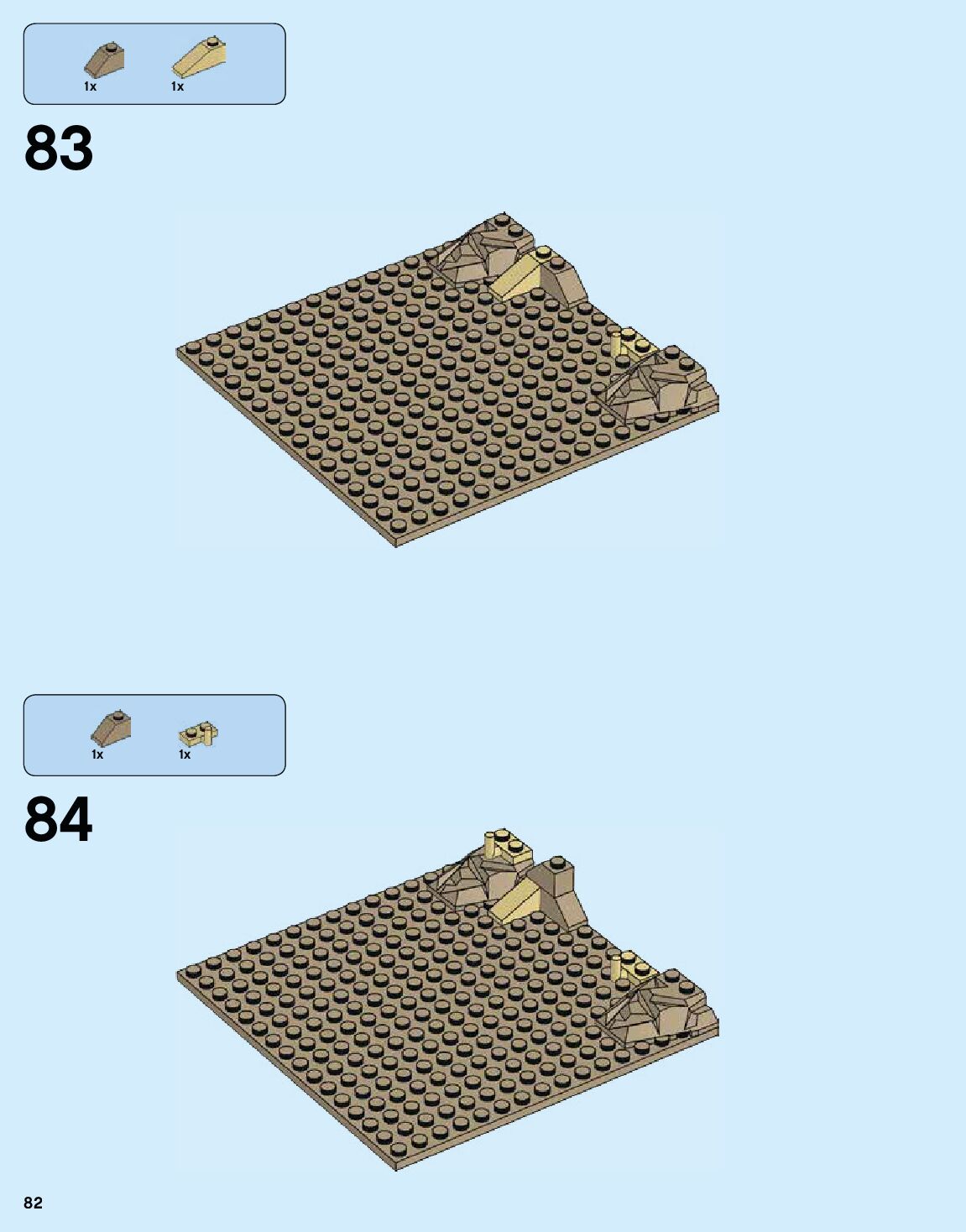 1x
1x

83

1x
1x

84

82