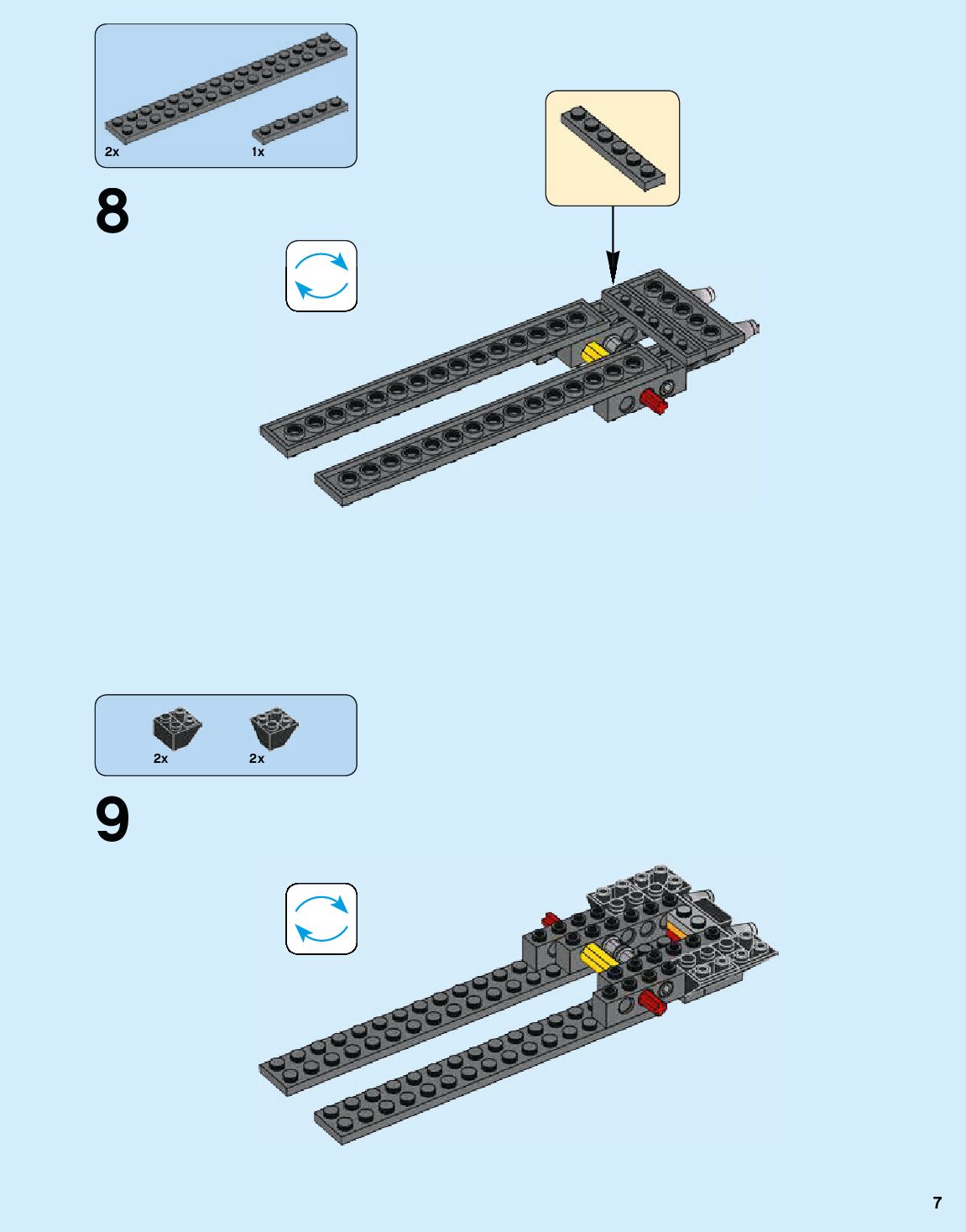 2x 1x

8

2x 2x

9

7