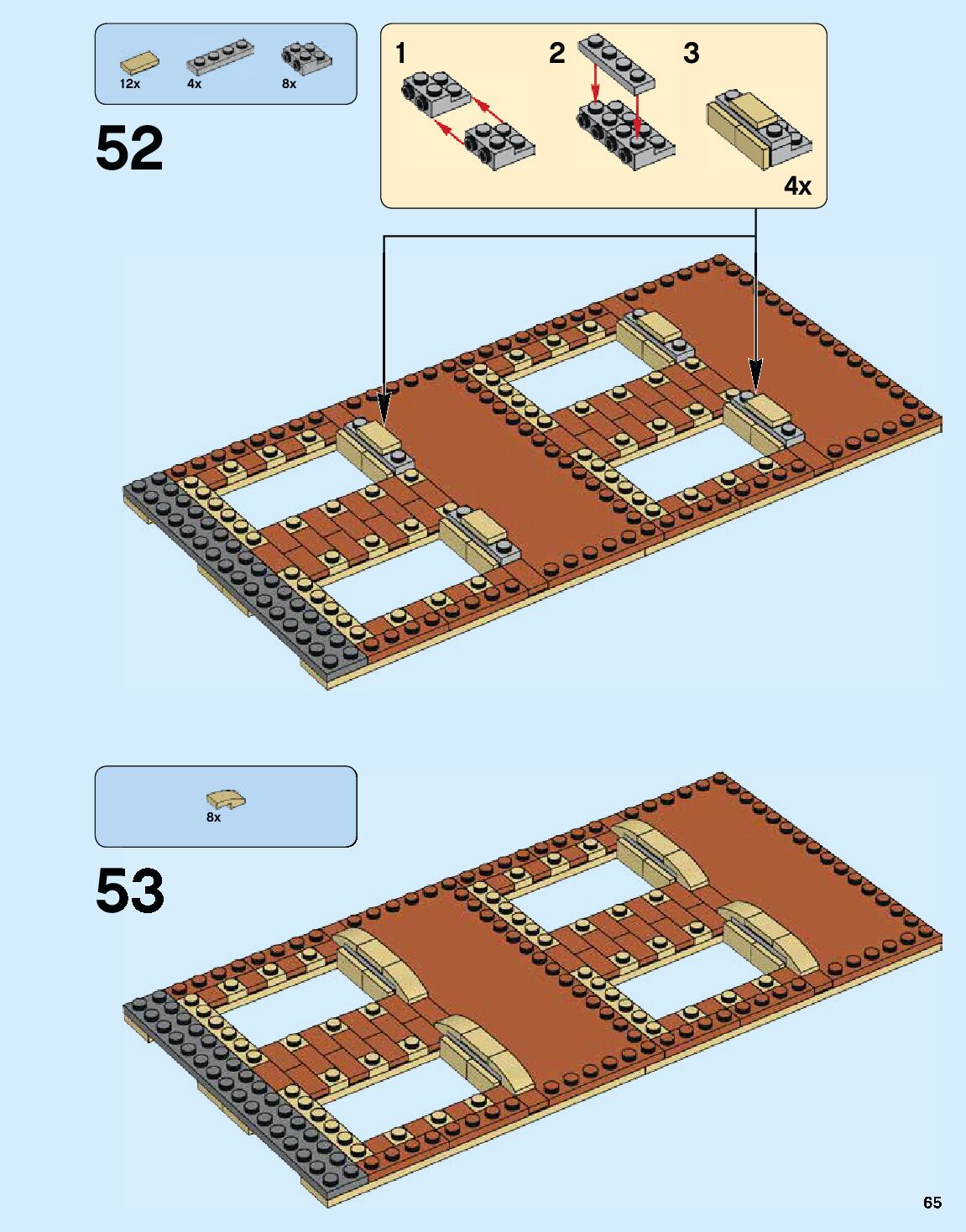 12x
4x
8x

52

1
2
3
4x

8x

53

65