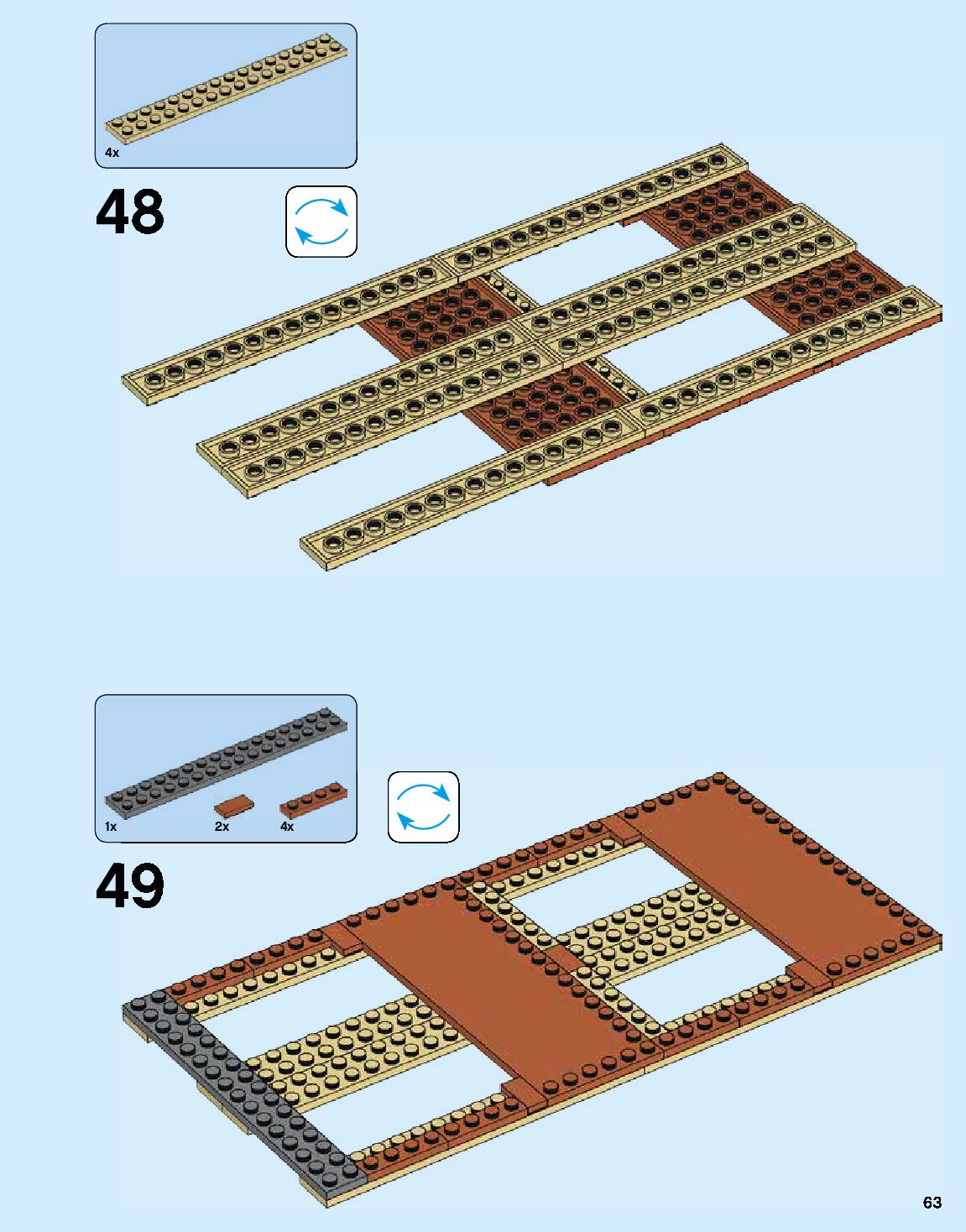 4x

48

1x 2x 4x

49

63