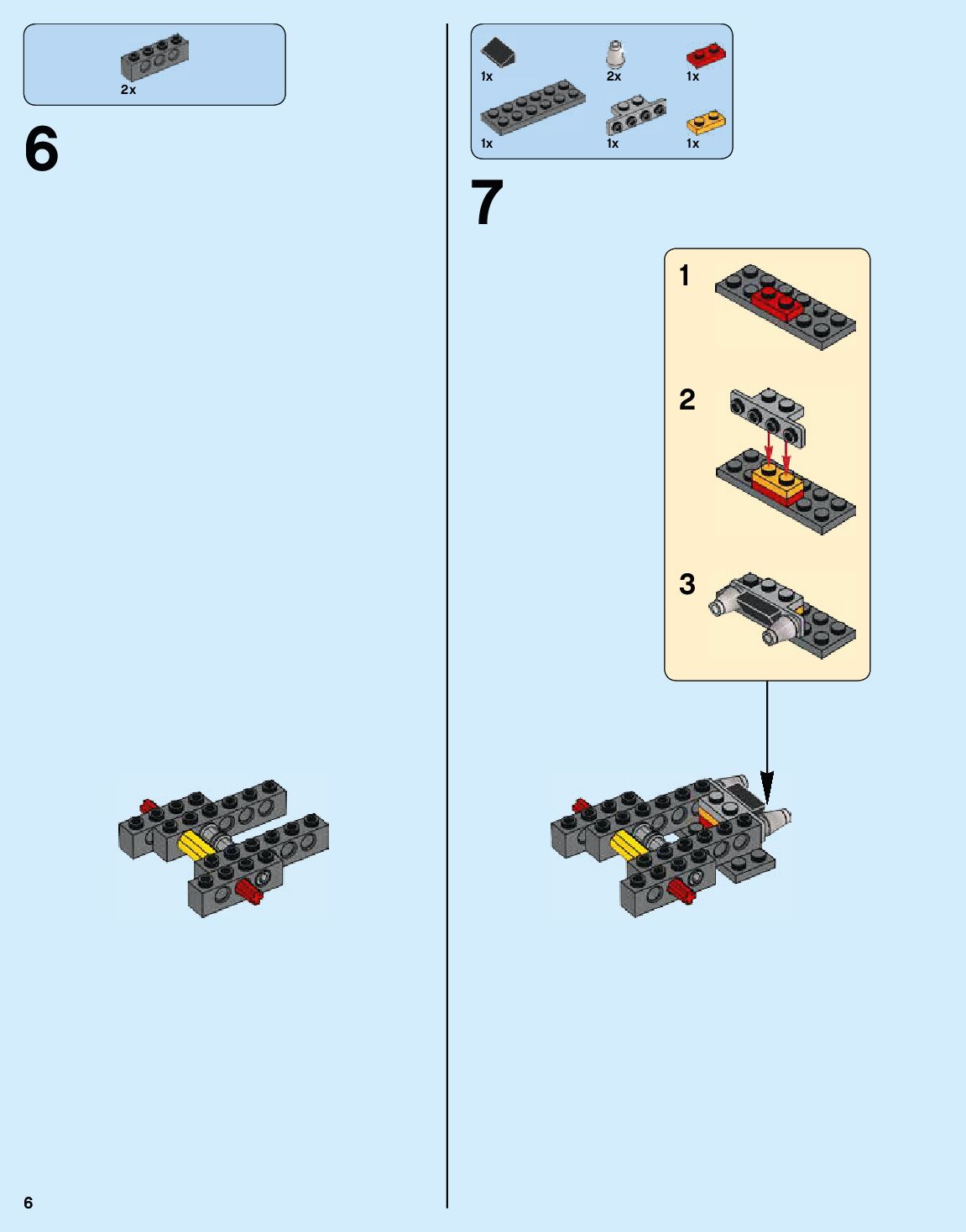 2x

6

1x
2x
1x
1x
1x
1x

7

1

2

3

6