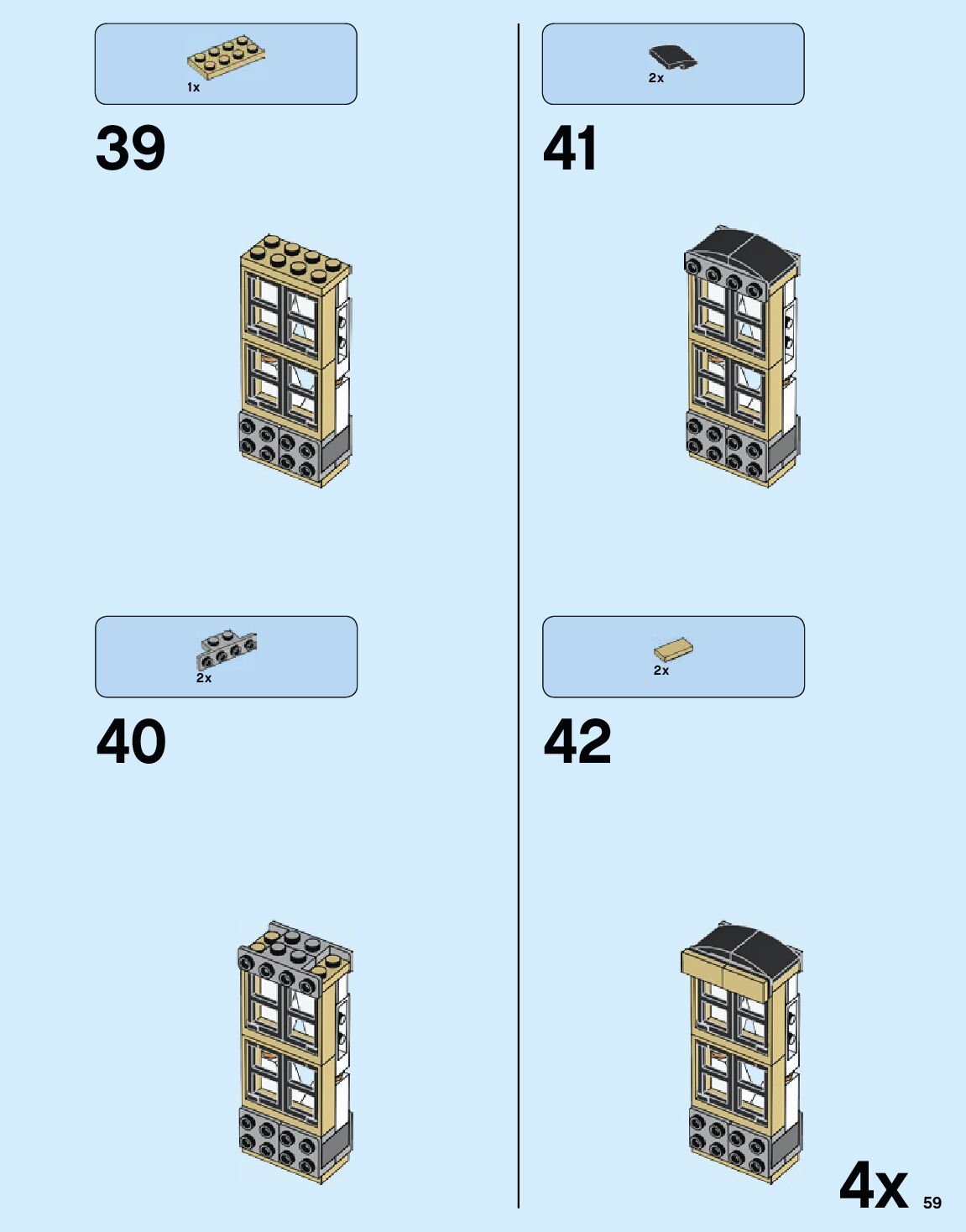 1x

39

2x

40

2x

41

2x

42

4x

59