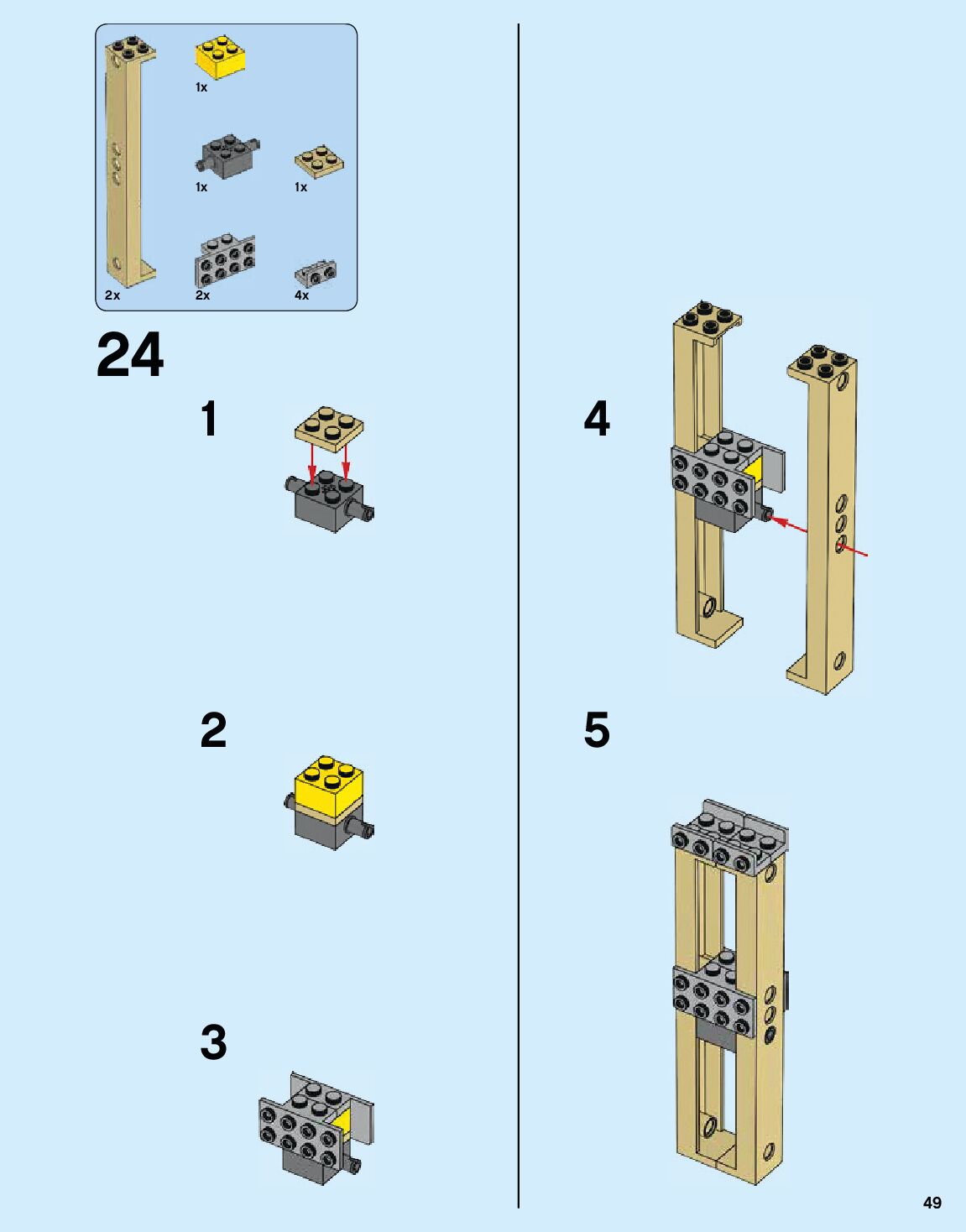 1x
1x
1x
2x
2x
4x

24

1

2

3

4

5

49