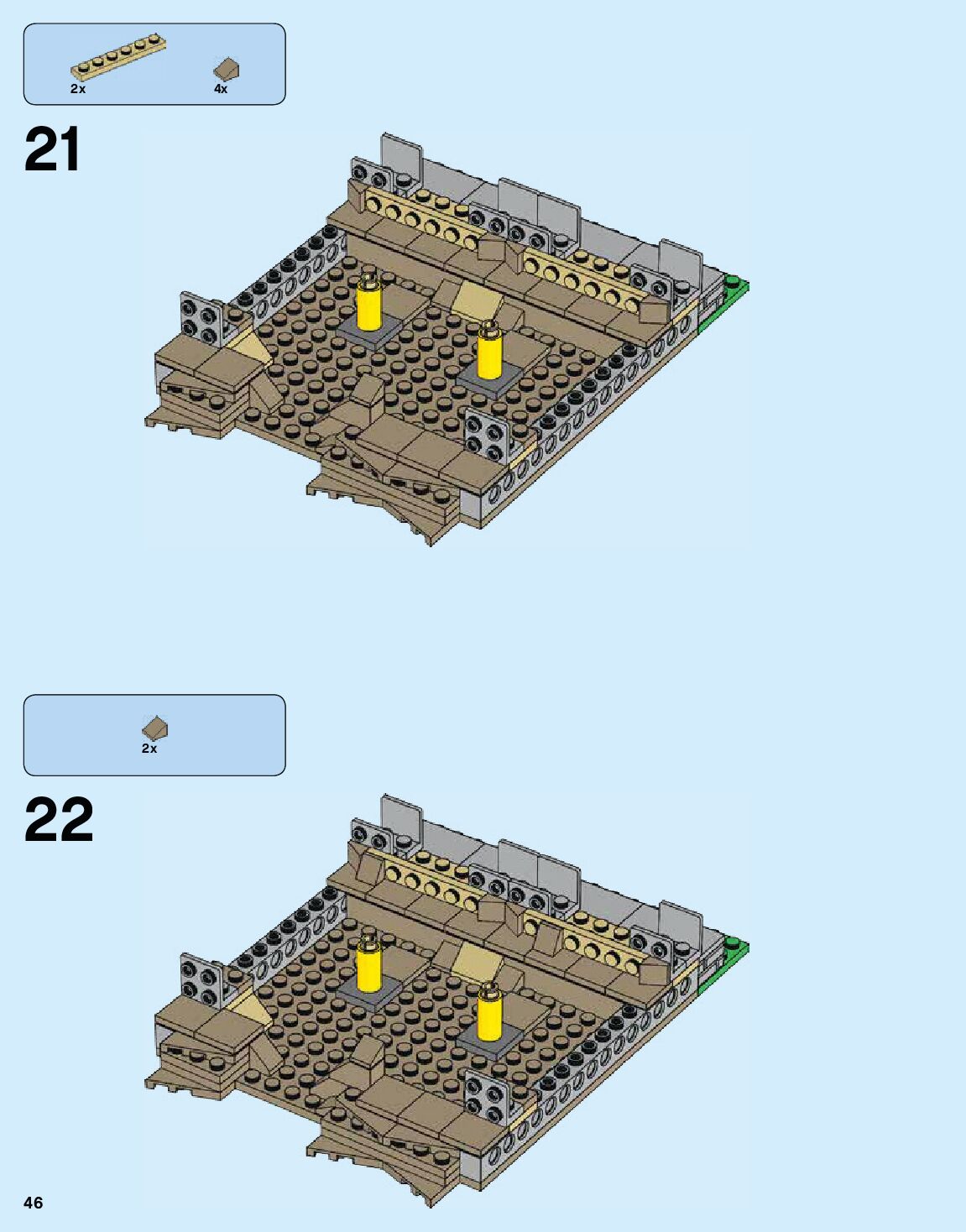 2x

4x

21

2x

22

46