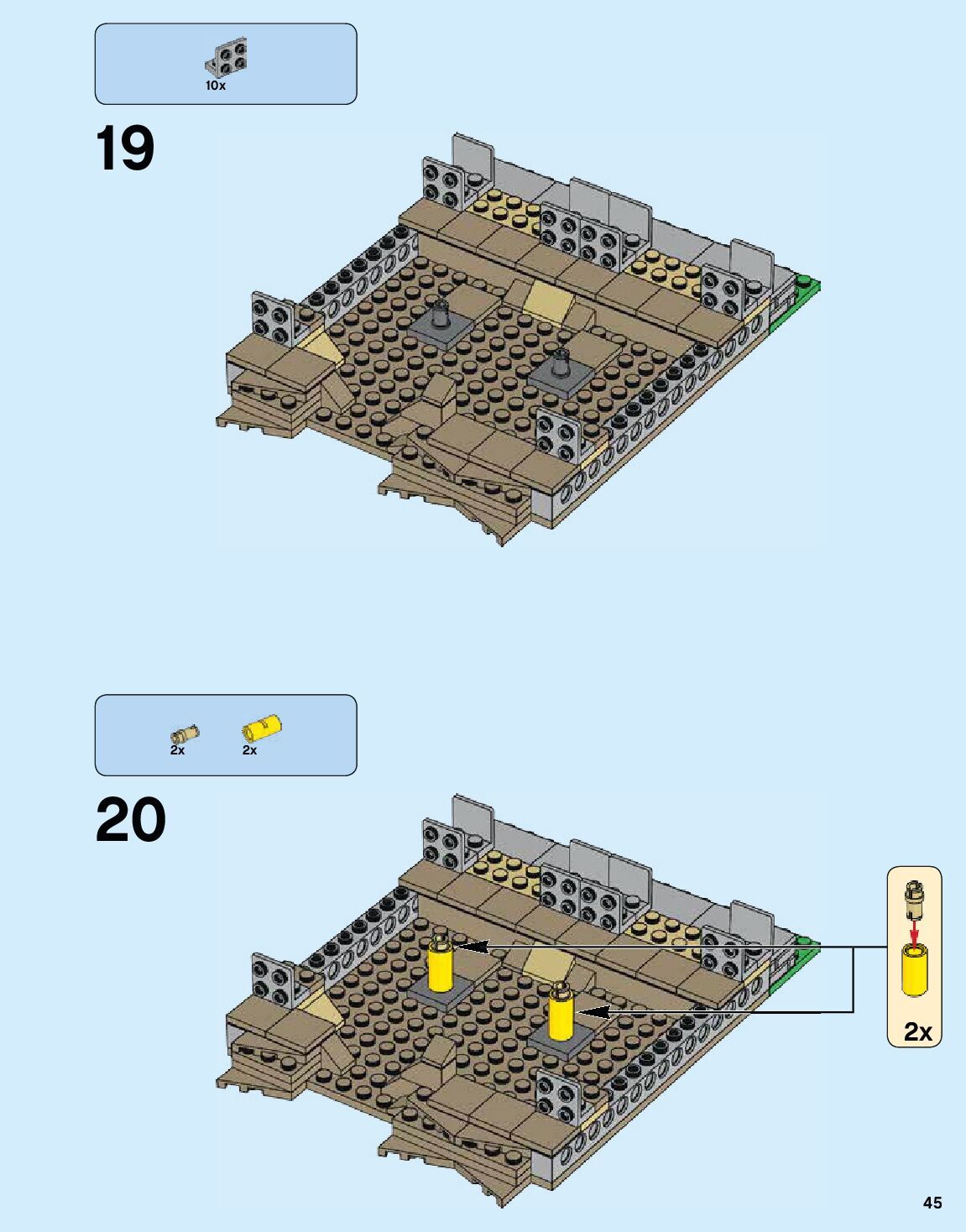 10x

19

2x 2x

20

2x

45