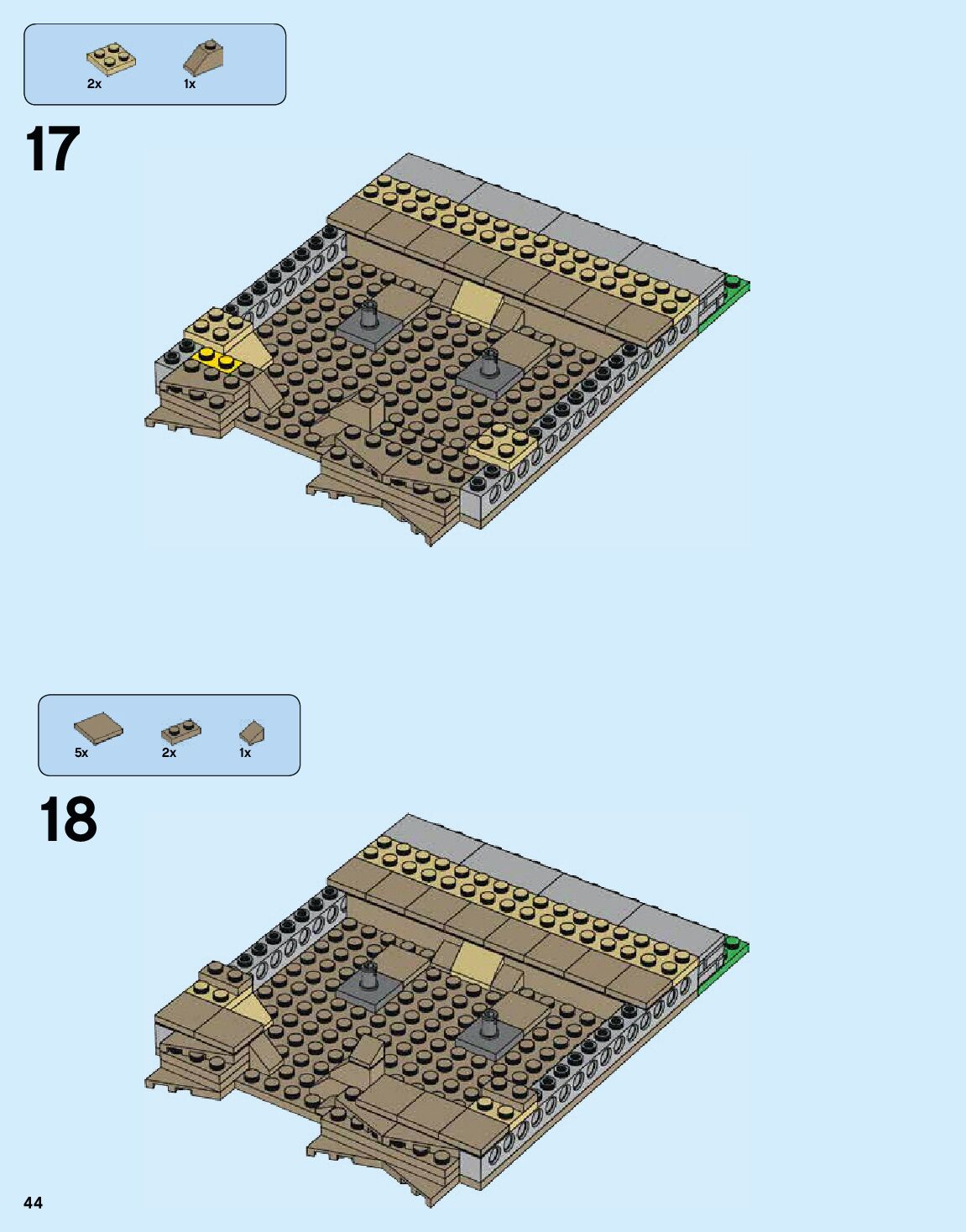 2x
1x

17

5x
2x
1x

18

44